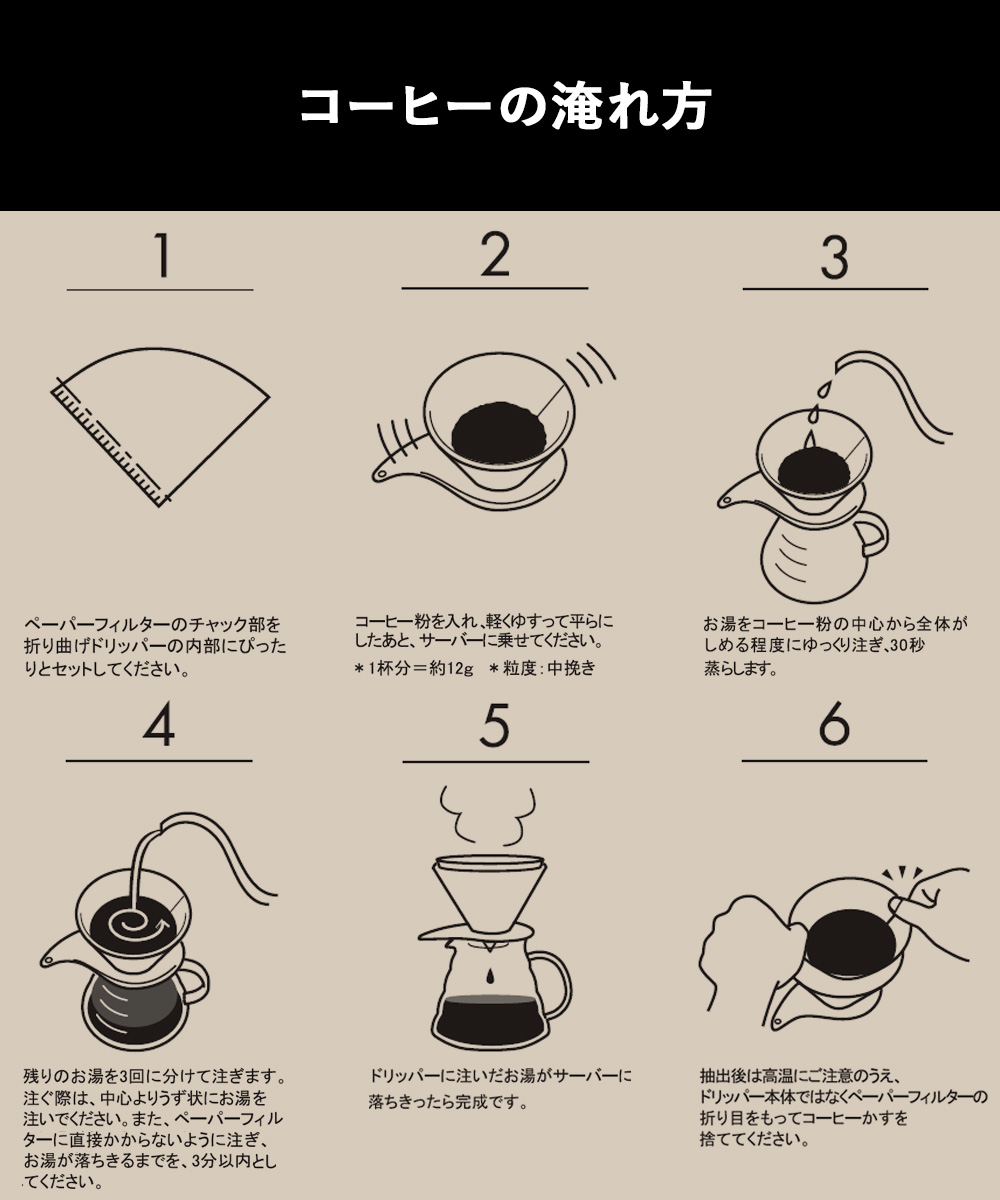 コーヒーの淹れ方

1

ペーパーフィルターのチャック部を折り曲げドリッパーの内部にぴったりとセットしてください。

2

コーヒー粉を入れ、軽くゆすって平らにしたあと、サーバーに乗せてください。

＊1杯分＝約12g　＊粒度：中挽き

3

お湯をコーヒー粉の中心から全体がしめる程度にゆっくり注ぎ、30秒蒸らします。

4

残りのお湯を3回に分けて注ぎます。注ぐ際は、中心よりうず状にお湯を注いでください。また、ペーパーフィルターに直接かからないように注ぎ、お湯が落ちきるまでを、3分以内としてください。

5

ドリッパーに注いだお湯がサーバーに落ちきったら完成です。

6

抽出後は高温にご注意のうえ、ドリッパー本体ではなくペーパーフィルターの折り目をもってコーヒーかすを捨ててください。