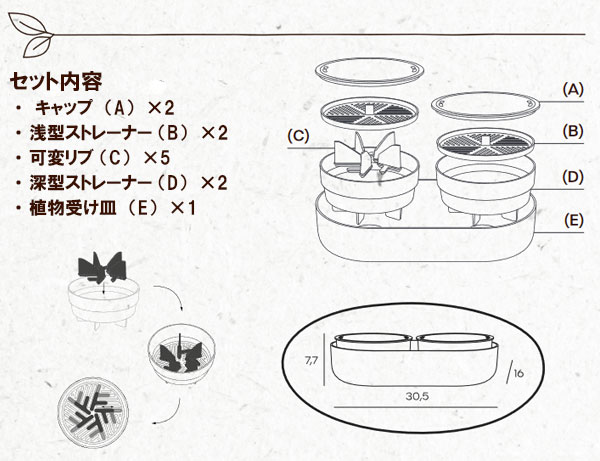 セット内容
・ キャップ（A）×2
・浅型ストレーナー（B）×2
・可変リブ（C）×5
・深型ストレーナー（D）×2
・植物受け皿（E）×1

(A)
(B)
(C)
(D)
(E)

7,7
16
30,5