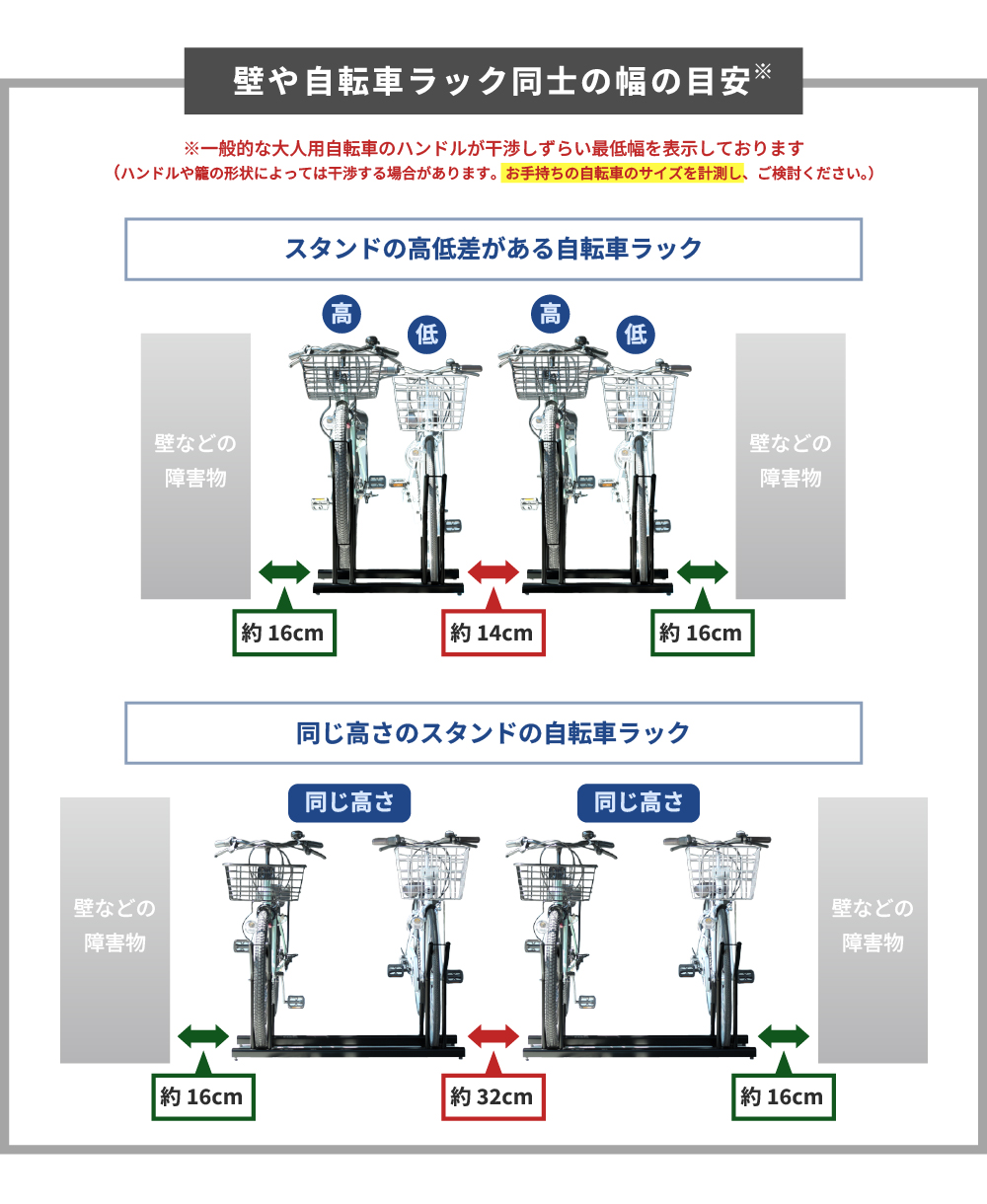 壁や自転車ラック同士の幅の目安※

※一般的な大人用自転車のハンドルが干渉しずらい最低幅を表示しております
（ハンドルや籠の形状によっては干渉する場合があります。お手持ちの自転車のサイズを計測し、ご検討ください。）

スタンドの高低差がある自転車ラック

高
低
高
低

壁などの障害物

壁などの障害物

約 16cm
約 14cm
約 16cm

同じ高さのスタンドの自転車ラック

同じ高さ
同じ高さ

壁などの障害物

壁などの障害物

約 16cm
約 32cm
約 16cm