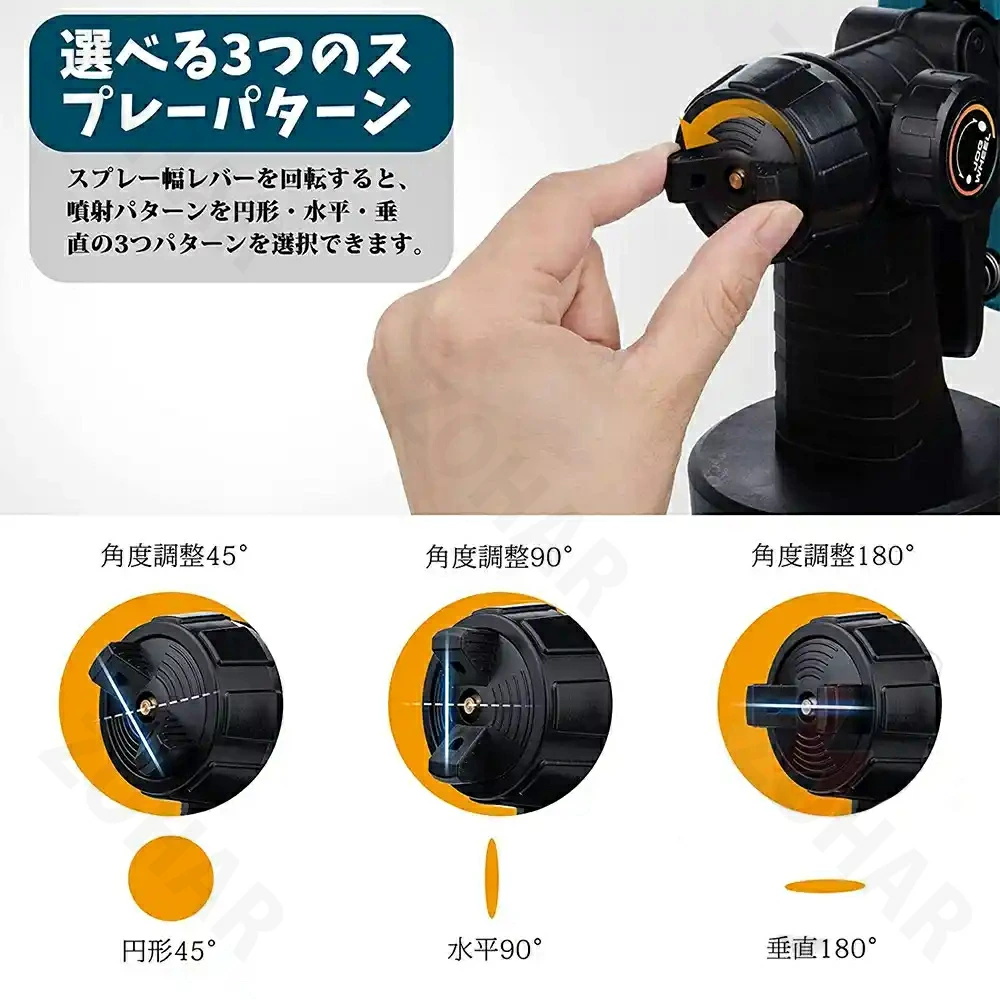 選べる3つのスプレーパターン

スプレー幅レバーを回転すると、噴射パターンを円形・水平・垂直の3つパターンを選択できます。

WHEEL

角度調整45°

角度調整90°

角度調整180°

円形45°

水平90°

垂直180°