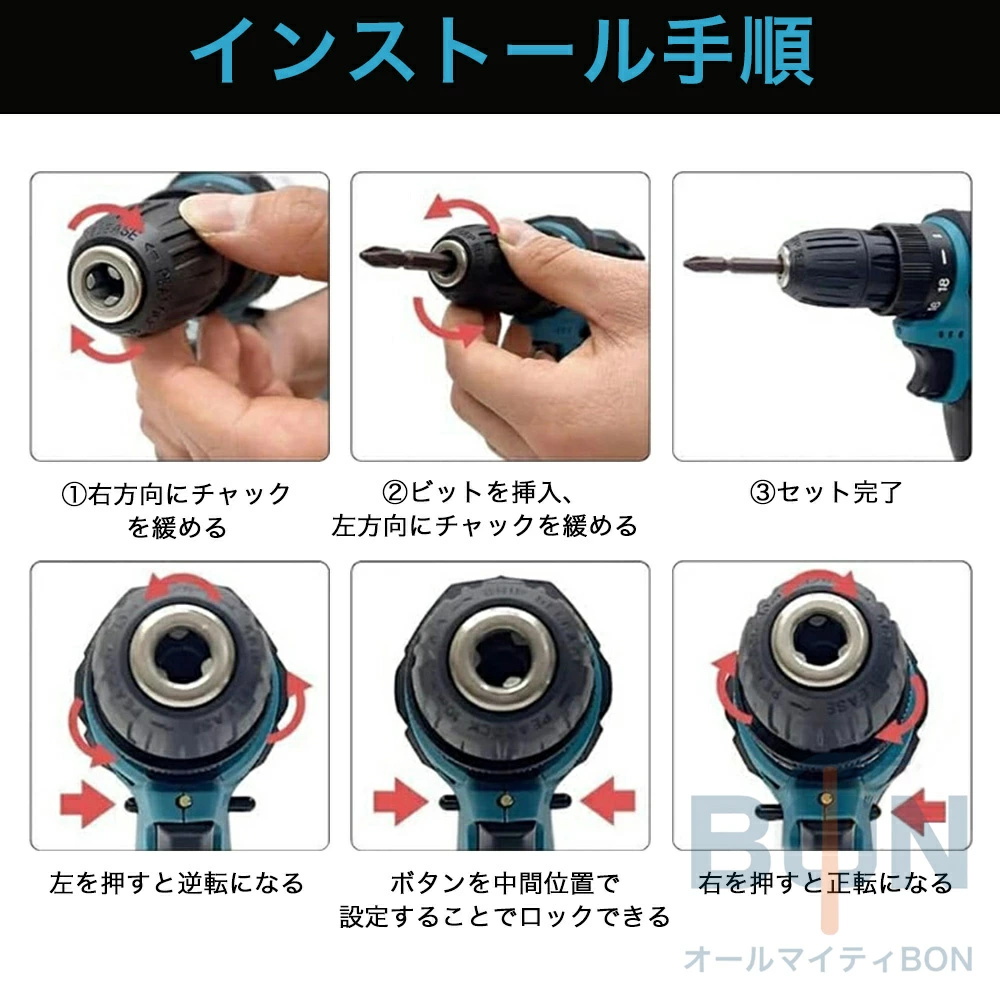 インストール手順

①右方向にチャックを緩める

②ビットを挿入、左方向にチャックを緩める

③セット完了

左を押すと逆転になる

ボタンを中間位置で設定することでロックできる

右を押すと正転になる

BON
オールマイティBON