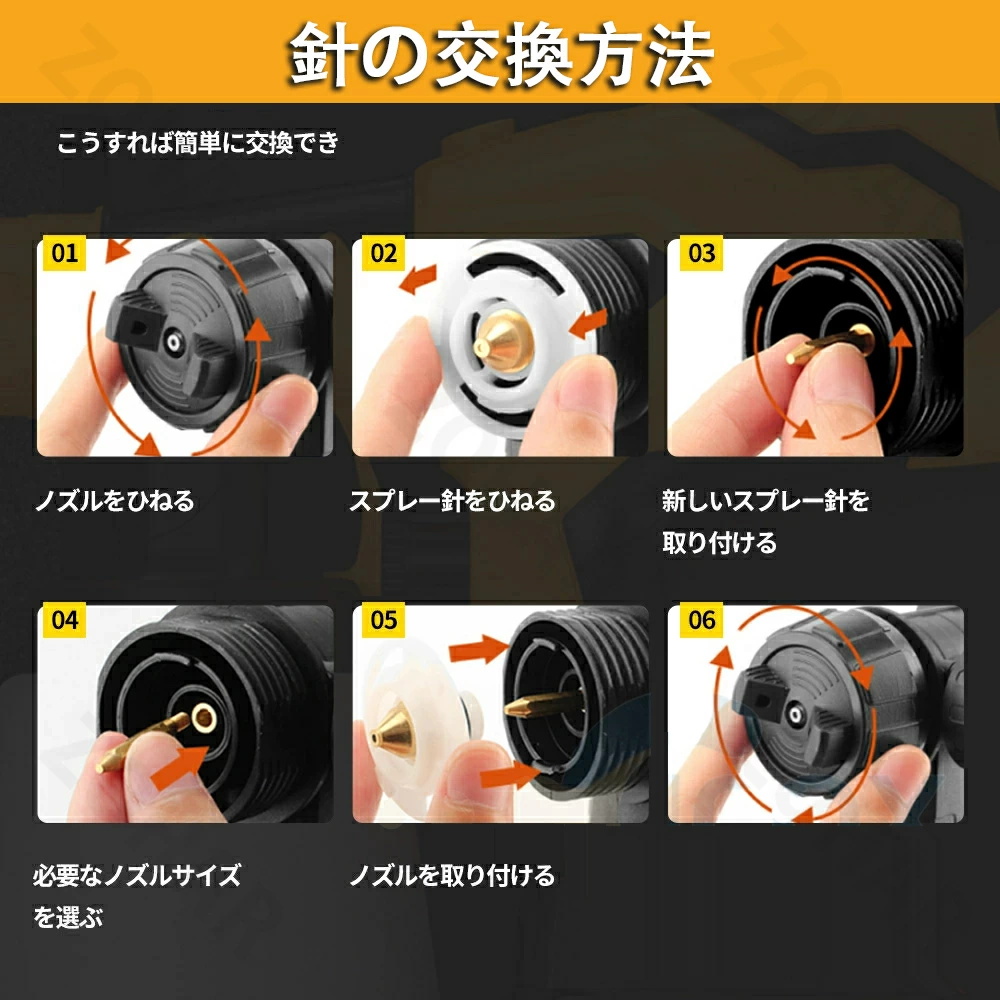 針の交換方法

こうすれば簡単に交換でき

01

ノズルをひねる

02

スプレー針をひねる

03

新しいスプレー針を取り付ける

04

必要なノズルサイズを選ぶ

05

ノズルを取り付ける

06