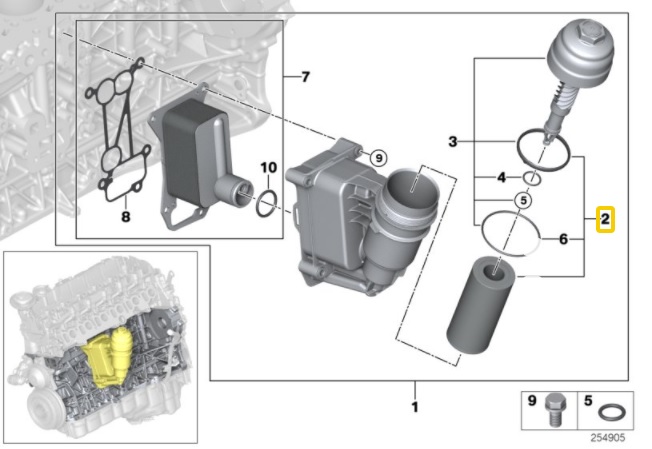 7
8
10
9
3
4
5
2
6
1
9
5
254905