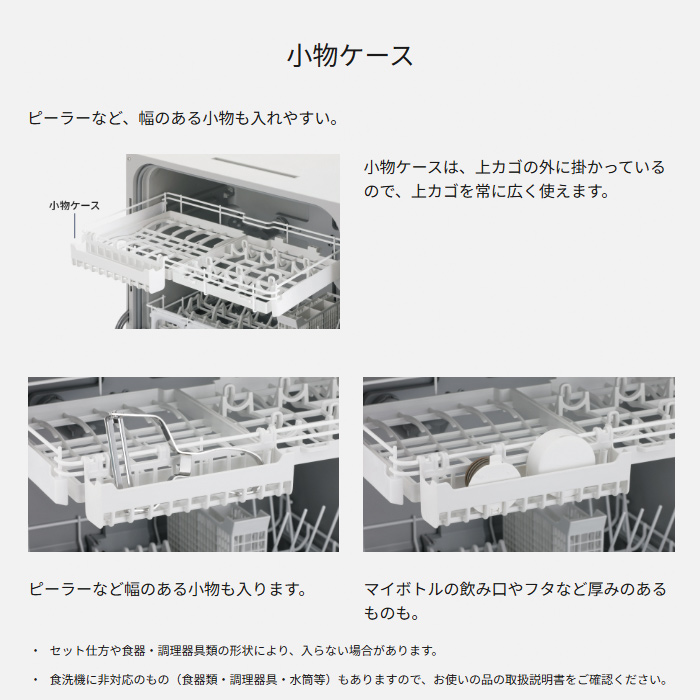 小物ケース

ピーラーなど、幅のある小物も入れやすい。

小物ケース

小物ケースは、上カゴの外に掛かっているので、上カゴを常に広く使えます。

ピーラーなど幅のある小物も入ります。

マイボトルの飲み口やフタなど厚みのあるものも。

・ セット仕方や食器・調理器具類の形状により、入らない場合があります。

・ 食洗機に非対応のもの（食器類・調理器具・水筒等）もありますので、お使いの品の取扱説明書をご確認ください。