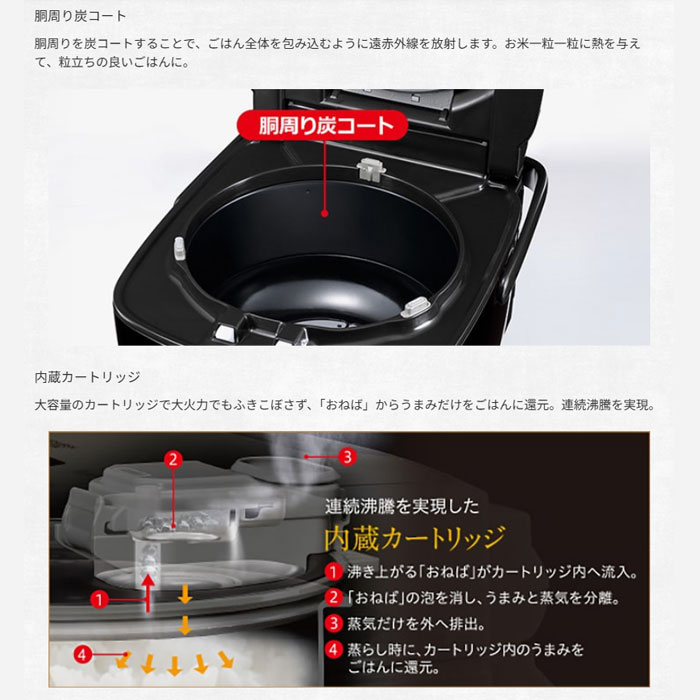 胴周り炭コート

胴周りを炭コートすることで、ごはん全体を包み込むように遠赤外線を放射します。お米一粒一粒に熱を与えて、粒立ちの良いごはんに。

胴周り炭コート

内蔵カートリッジ

大容量のカートリッジで大火力でもふきこぼさず、「おねば」からうまみだけをごはんに還元。連続沸騰を実現。

2

3

1

4

連続沸騰を実現した
内蔵カートリッジ

1 沸き上がる「おねば」がカートリッジ内へ流入。
2 「おねば」の泡を消し、うまみと蒸気を分離。
3 蒸気だけを外へ排出。
4 蒸らし時に、カートリッジ内のうまみをごはんに還元。