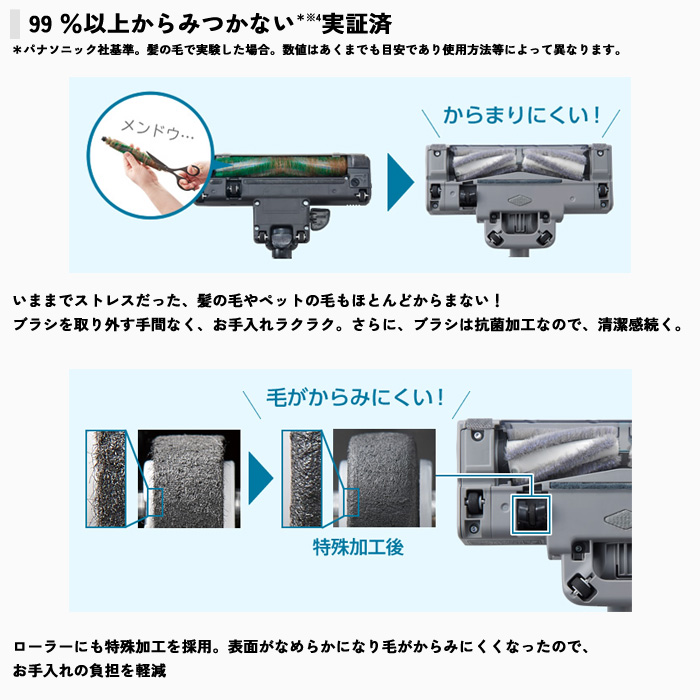 99 %以上からみつかない*※4実証済

*パナソニック社基準。髪の毛で実験した場合。数値はあくまでも目安であり使用方法等によって異なります。

メンドウ…

からまりにくい!

いままでストレスだった、髪の毛やペットの毛もほとんどからまない!
ブラシを取り外す手間なく、お手入れラクラク。さらに、ブラシは抗菌加工なので、清潔感続く。

毛がからみにくい!

特殊加工後

ローラーにも特殊加工を採用。表面がなめらかになり毛がからみにくくなったので、
お手入れの負担を軽減