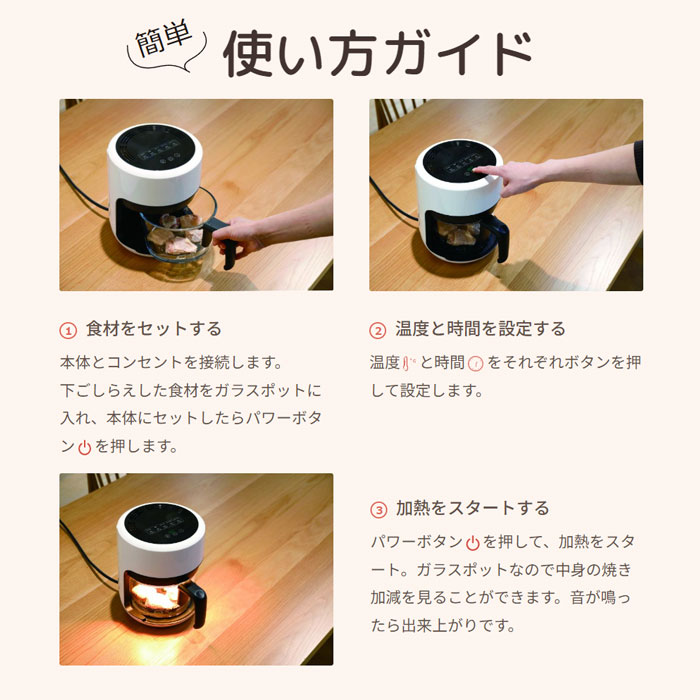 簡単 使い方ガイド

① 食材をセットする

本体とコンセントを接続します。下ごしらえした食材をガラスポットに入れ、本体にセットしたらパワーボタンを押します。

② 温度と時間を設定する

温度と時間をそれぞれボタンを押して設定します。

③ 加熱をスタートする

パワーボタンを押して、加熱をスタート。ガラスポットなので中身の焼き加減を見ることができます。音が鳴ったら出来上がりです。