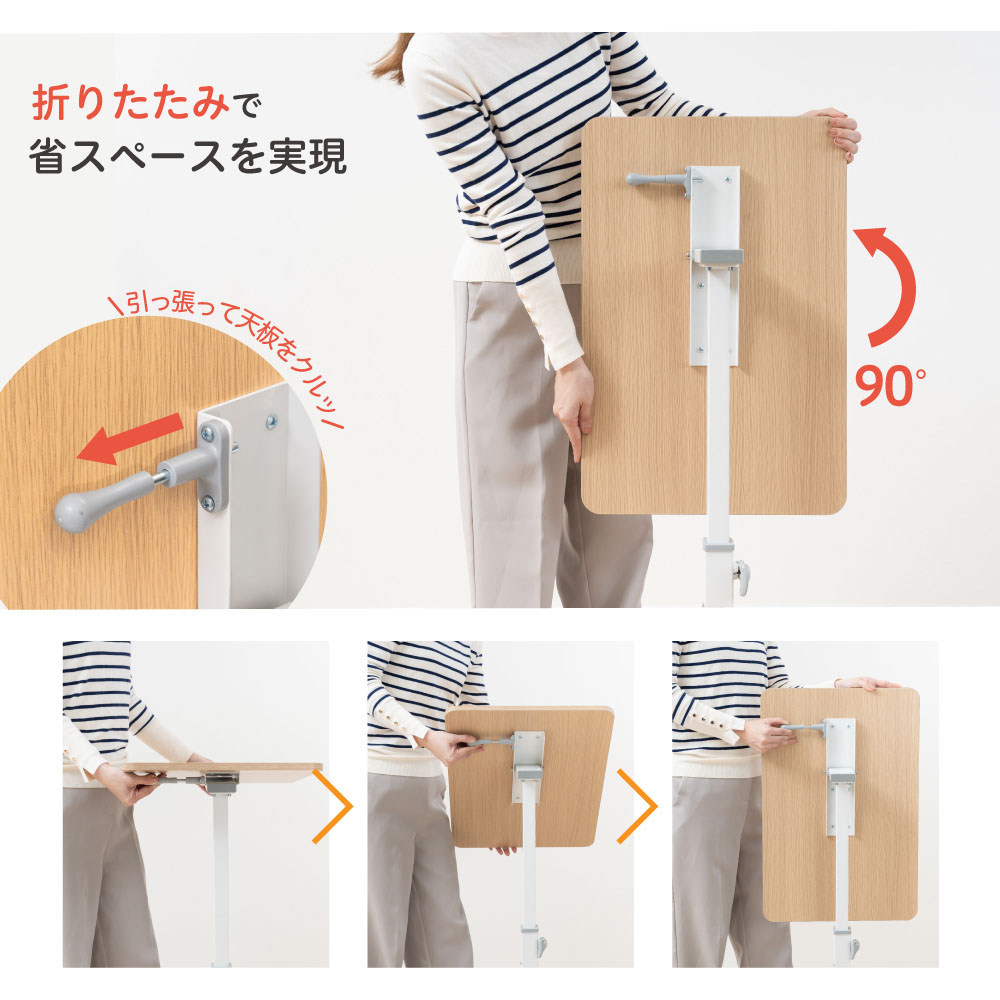 折りたたみで
省スペースを実現

\引っ張って天板をクルッ/

90°