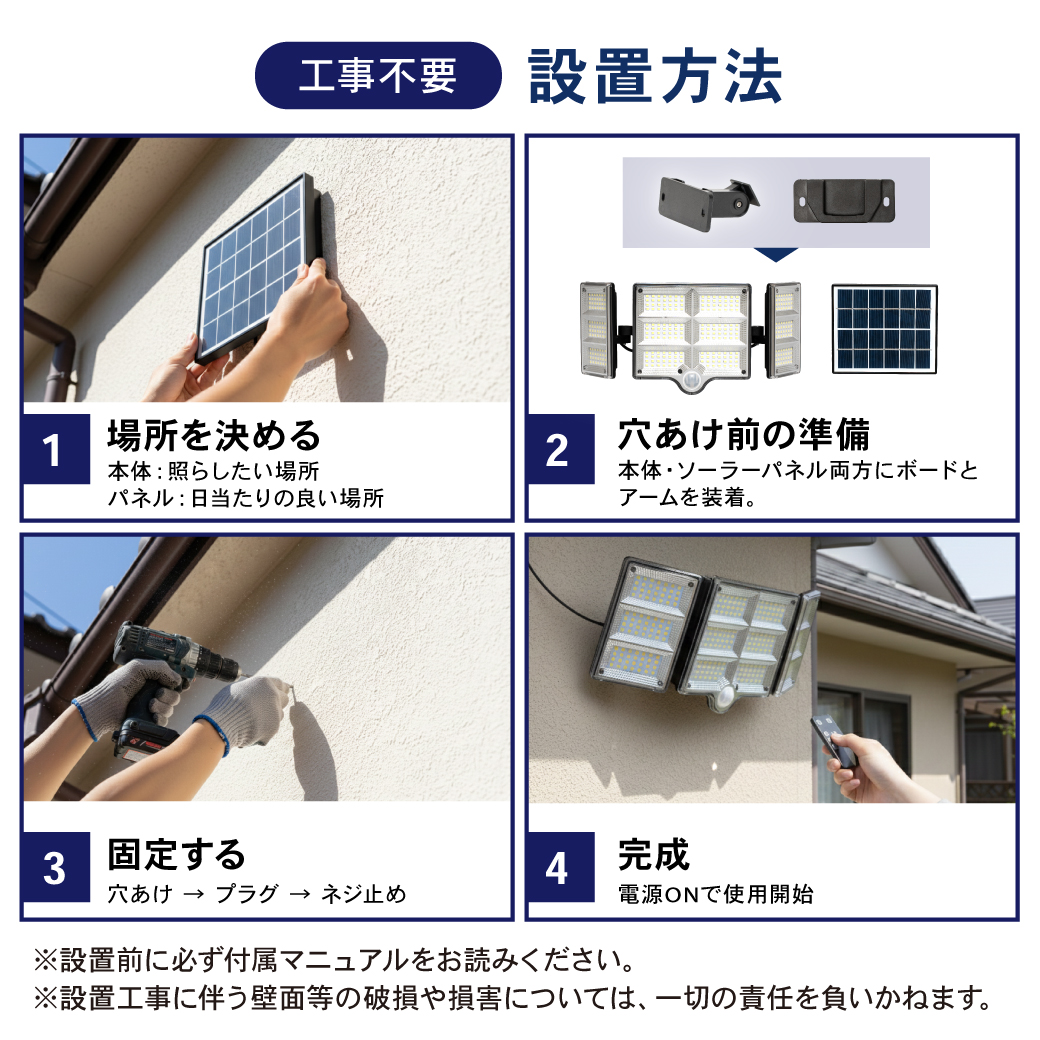 工事不要 設置方法

1
場所を決める
本体：照らしたい場所
パネル：日当たりの良い場所

2
穴あけ前の準備
本体・ソーラーパネル両方にボードとアームを装着。

3
固定する
穴あけ → プラグ → ネジ止め

4
完成
電源ONで使用開始

※設置前に必ず付属マニュアルをお読みください。
※設置工事に伴う壁面等の破損や損害については、一切の責任を負いかねます。