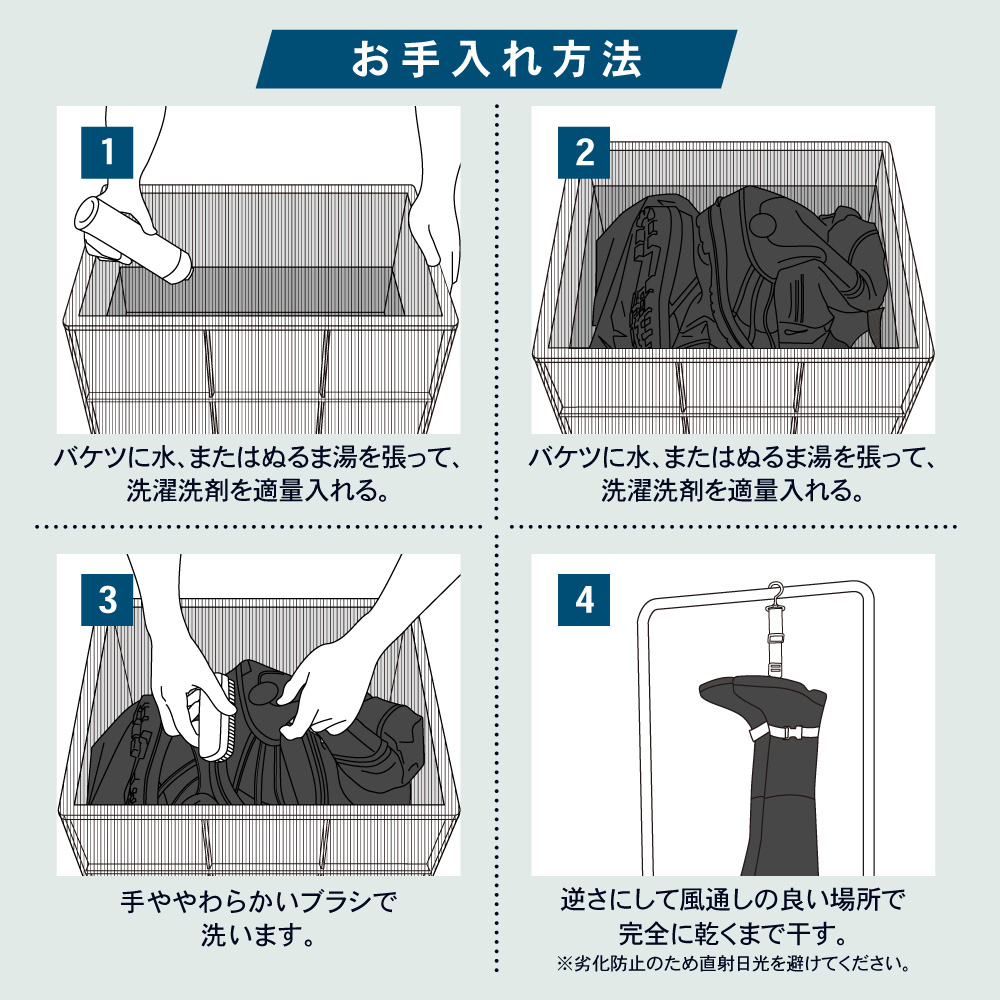 お手入れ方法

1

バケツに水、またはぬるま湯を張って、洗濯洗剤を適量入れる。

2

バケツに水、またはぬるま湯を張って、洗濯洗剤を適量入れる。

3

手ややわらかいブラシで洗います。

4

逆さにして風通しの良い場所で完全に乾くまで干す。
※劣化防止のため直射日光を避けてください。