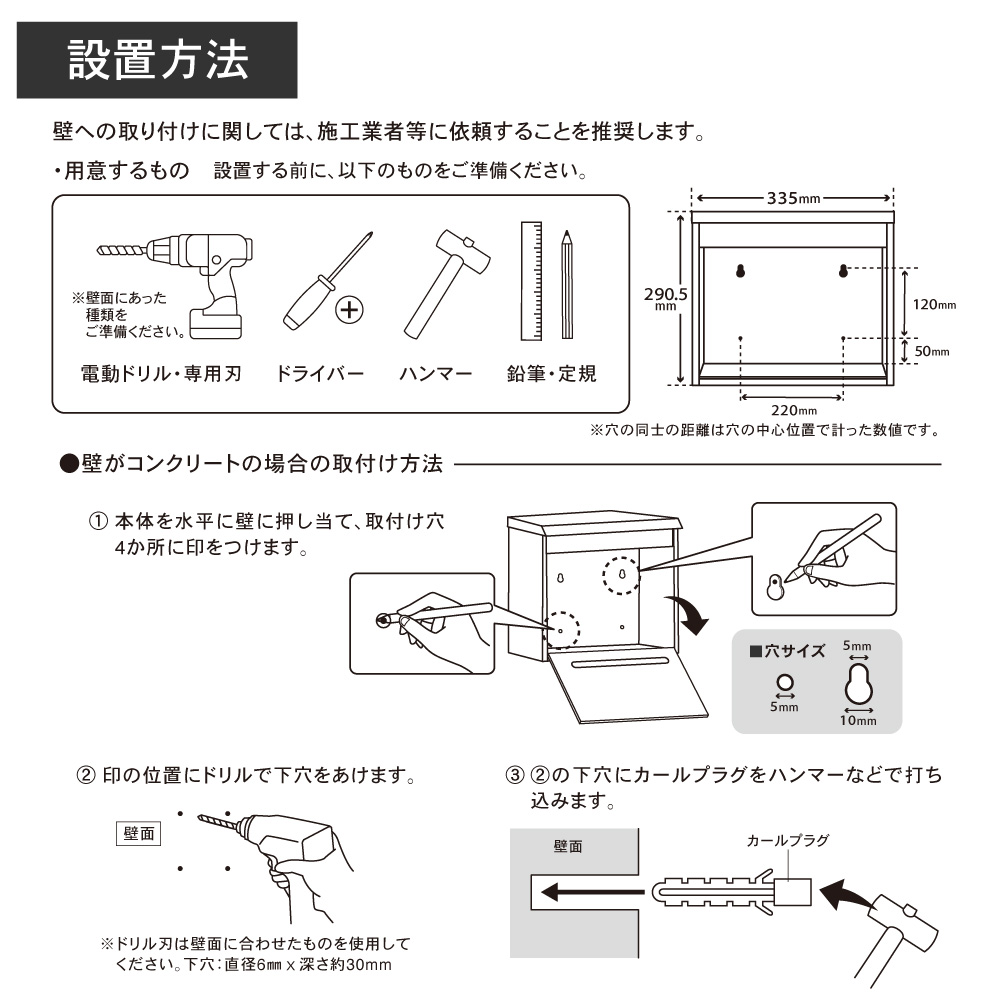 設置方法

壁への取り付けに関しては、施工業者等に依頼することを推奨します。

・用意するもの　設置する前に、以下のものをご準備ください。

※壁面にあった種類をご準備ください。

電動ドリル・専用刃　ドライバー　ハンマー　鉛筆・定規

335mm
290.5mm
120mm
50mm
220mm
※穴の同士の距離は穴の中心位置で計った数値です。

●壁がコンクリートの場合の取付け方法

① 本体を水平に壁に押し当て、取付け穴4か所に印をつけます。

■穴サイズ
5mm
5mm
10mm

② 印の位置にドリルで下穴をあけます。

壁面

※ドリル刃は壁面に合わせたものを使用してください。下穴：直径6mm x 深さ約30mm

③ ②の下穴にカールプラグをハンマーなどで打ち込みます。

壁面
カールプラグ