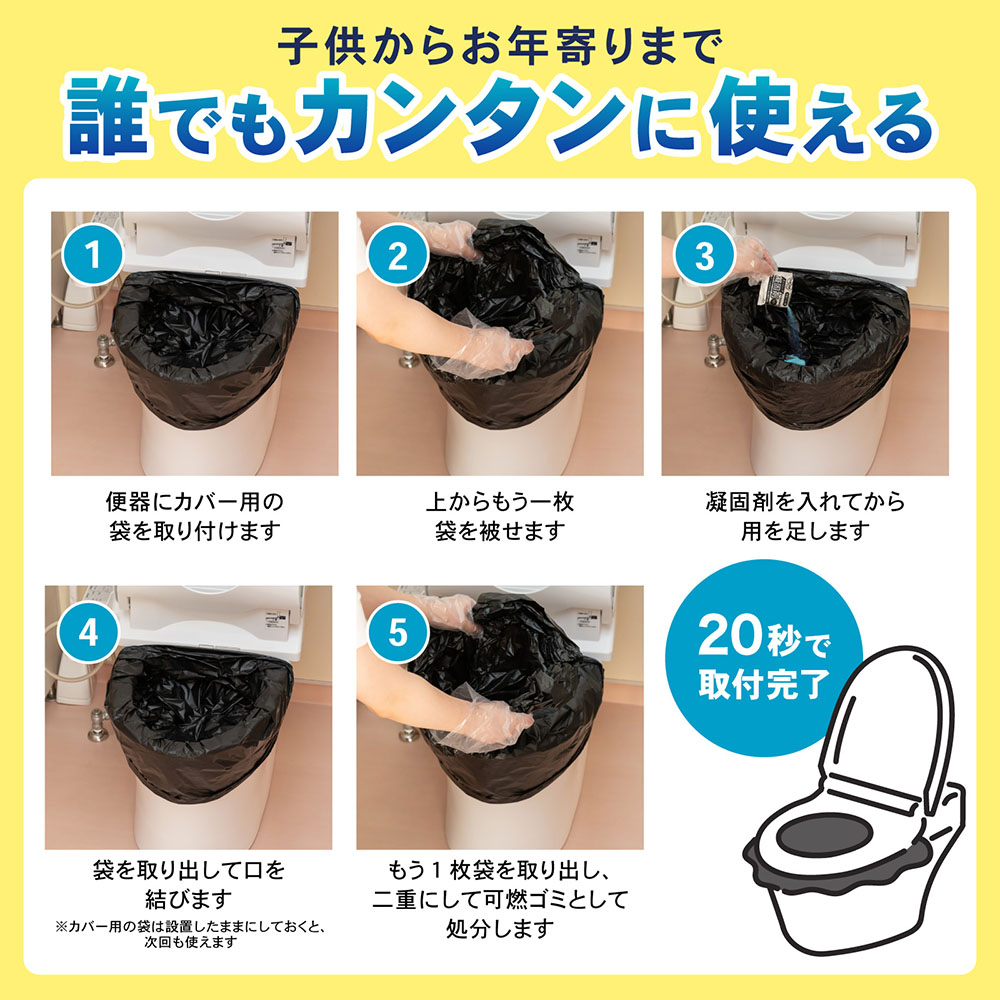 子供からお年寄りまで
誰でもカンタンに使える

1
便器にカバー用の袋を取り付けます

2
上からもう一枚袋を被せます

3
凝固剤を入れてから用を足します

4
袋を取り出して口を結びます
※カバー用の袋は設置したままにしておくと、次回も使えます

5
もう１枚袋を取り出し、二重にして可燃ゴミとして処分します

20秒で取付完了