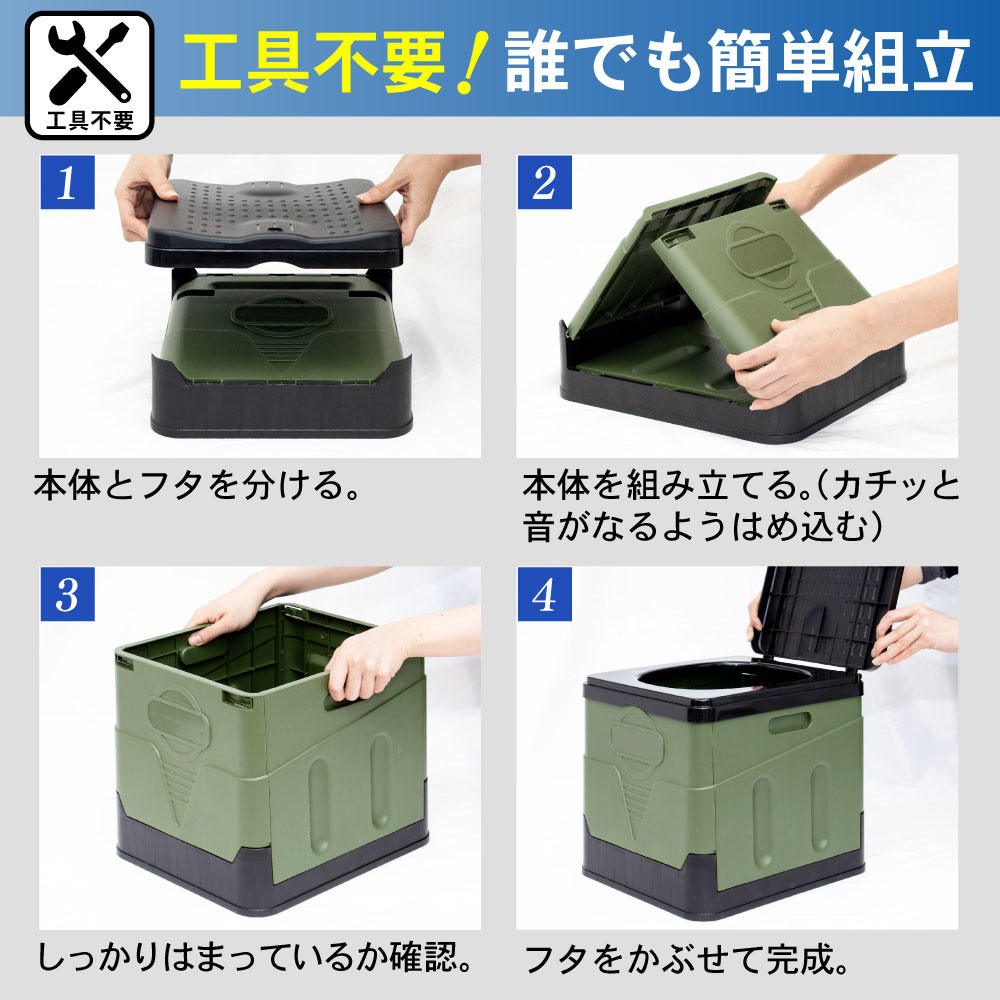 工具不要

工具不要！誰でも簡単組立

1

本体とフタを分ける。

2

本体を組み立てる。（カチッと音がなるようはめ込む）

3

しっかりはまっているか確認。

4

フタをかぶせて完成。