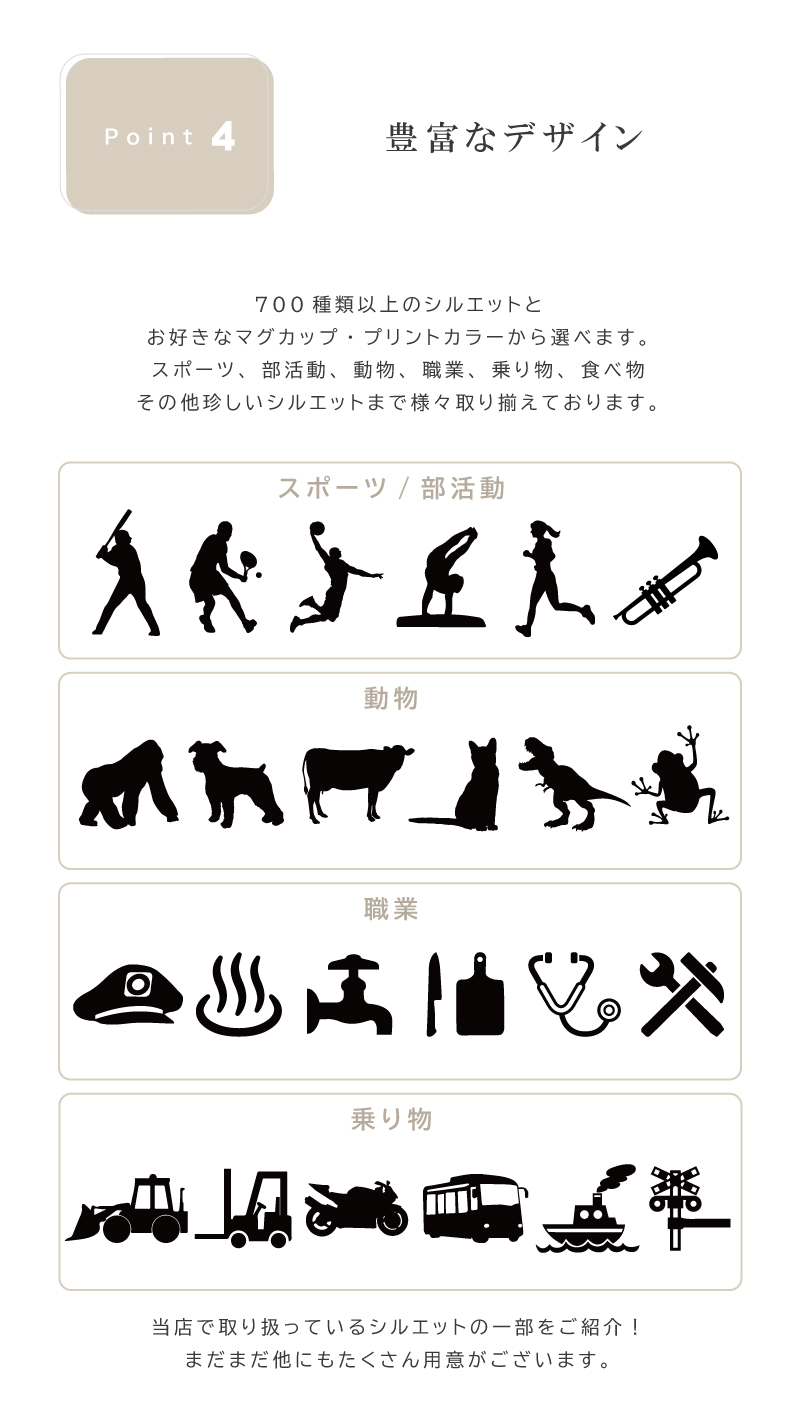 Point 4

豊富なデザイン

700 種類以上のシルエットと
お好きなマグカップ・プリントカラーから選べます。
スポーツ、部活動、動物、職業、乗り物、食べ物
その他珍しいシルエットまで様々取り揃えております。

スポーツ / 部活動

動物

職業

乗り物

当店で取り扱っているシルエットの一部をご紹介！
まだまだ他にもたくさん用意がございます。