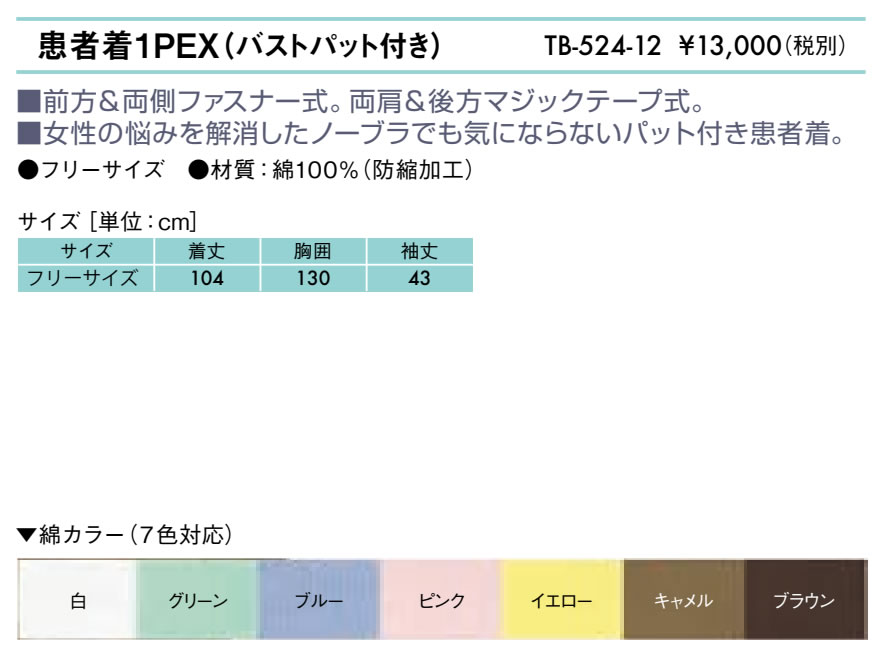 患者着1PEX（バストパット付き）　TB-524-12 ¥13,000（税別）

■前方＆両側ファスナー式。両肩＆後方マジックテープ式。
■女性の悩みを解消したノーブラでも気にならないパット付き患者着。

●フリーサイズ　●材質：綿100%（防縮加工）

サイズ［単位：cm］

| サイズ | 着丈 | 胸囲 | 袖丈 |
|---|---|---|---|
| フリーサイズ | 104 | 130 | 43 |

▼綿カラー（7色対応）

白　グリーン　ブルー　ピンク　イエロー　キャメル　ブラウン