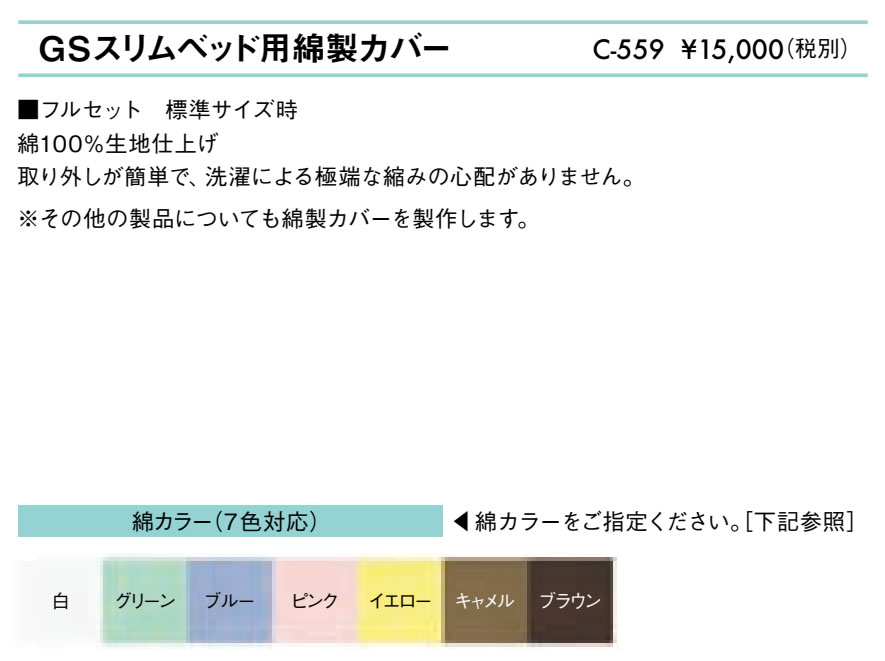 GSスリムベッド用綿製カバー C-559 ¥15,000(税別)

■フルセット 標準サイズ時
綿100%生地仕上げ
取り外しが簡単で、洗濯による極端な縮みの心配がありません。

※その他の製品についても綿製カバーを製作します。

綿カラー(7色対応)

◀綿カラーをご指定ください。[下記参照]

白 グリーン ブルー ピンク イエロー キャメル ブラウン