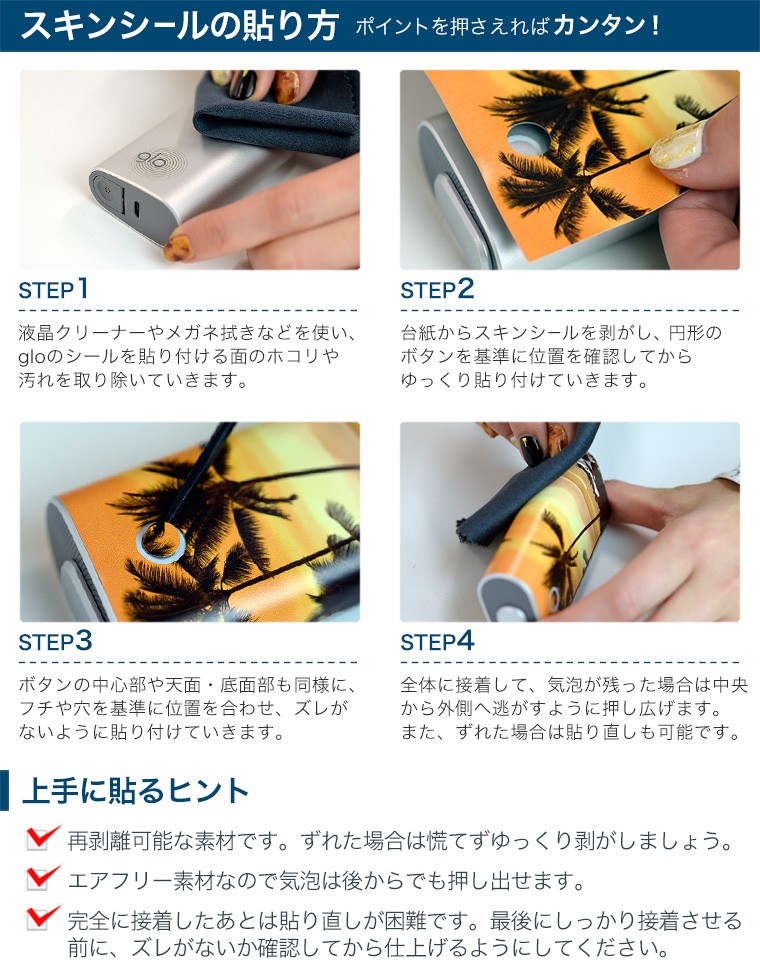 スキンシールの貼り方 ポイントを押さえればカンタン！

glo

STEP1

液晶クリーナーやメガネ拭きなどを使い、gloのシールを貼り付ける面のホコリや汚れを取り除いていきます。

STEP2

台紙からスキンシールを剥がし、円形のボタンを基準に位置を確認してからゆっくり貼り付けていきます。

STEP3

ボタンの中心部や天面・底面部も同様に、フチや穴を基準に位置を合わせ、ズレがないように貼り付けていきます。

STEP4

全体に接着して、気泡が残った場合は中央から外側へ逃がすように押し広げます。また、ずれた場合は貼り直しも可能です。

上手に貼るヒント

再剥離可能な素材です。ずれた場合は慌てずゆっくり剥がしましょう。

エアフリー素材なので気泡は後からでも押し出せます。

完全に接着したあとは貼り直しが困難です。最後にしっかり接着させる前に、ズレがないか確認してから仕上げるようにしてください。