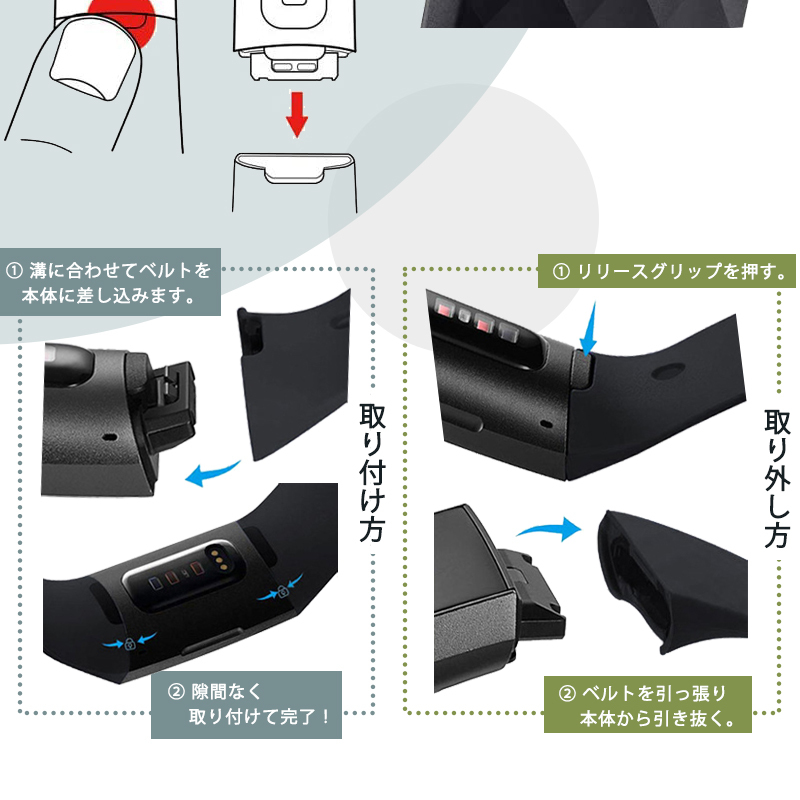 ① 溝に合わせてベルトを本体に差し込みます。

取り付け方

② 隙間なく取り付けて完了！

① リリースグリップを押す。

取り外し方

② ベルトを引っ張り本体から引き抜く。