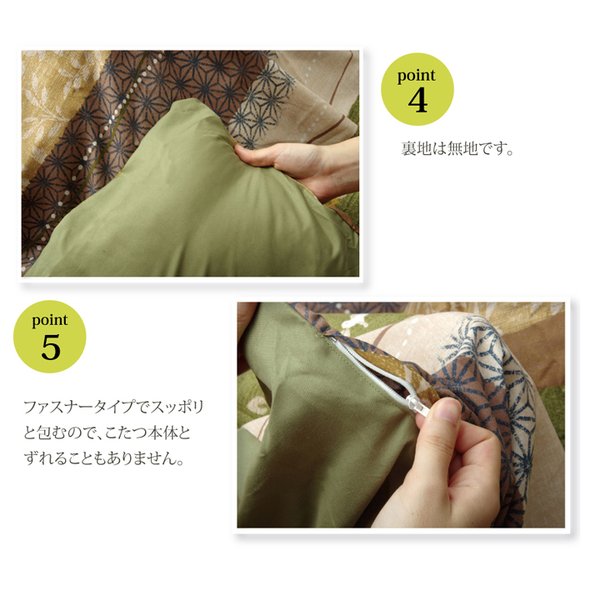 point
4

裏地は無地です。

point
5

ファスナータイプでスッポリと包むので、こたつ本体とずれることもありません。