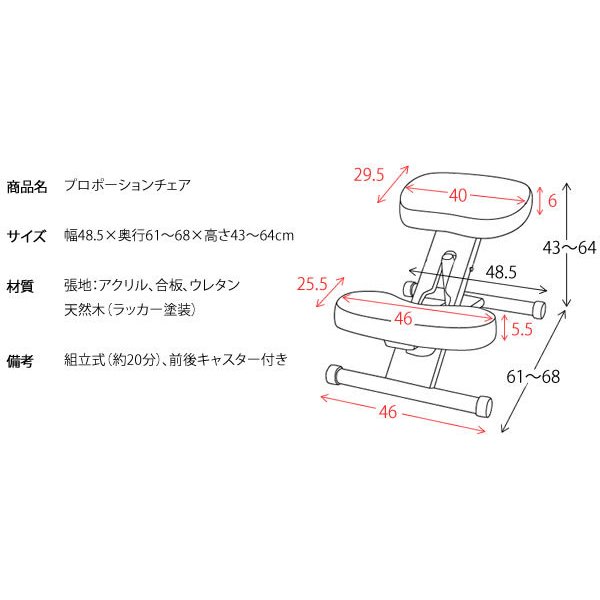 商品名　プロポーションチェア

サイズ　幅48.5×奥行61～68×高さ43～64cm

材質　張地：アクリル、合板、ウレタン
天然木（ラッカー塗装）

備考　組立式（約20分）、前後キャスター付き

29.5
40
6
43～64
48.5
25.5
46
5.5
61～68
46