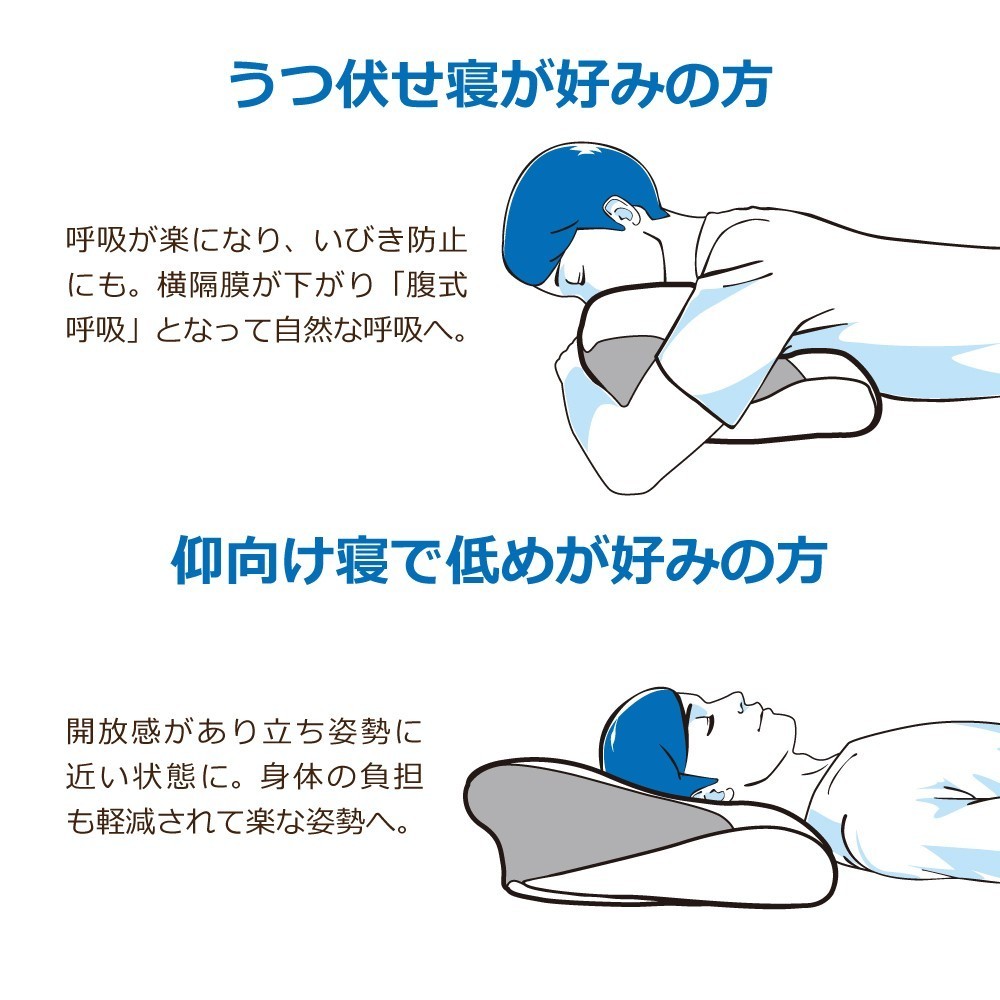 うつ伏せ寝が好みの方

呼吸が楽になり、いびき防止にも。横隔膜が下がり「腹式呼吸」となって自然な呼吸へ。

仰向け寝で低めが好みの方

開放感があり立ち姿勢に近い状態に。身体の負担も軽減されて楽な姿勢へ。