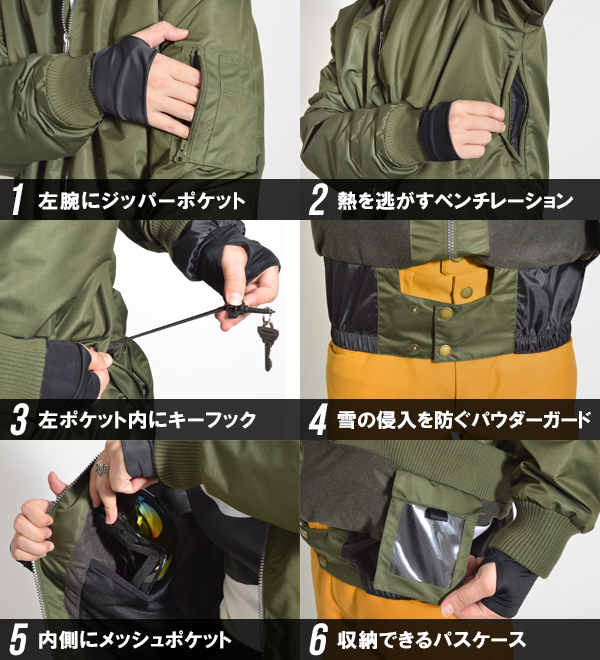 1 左腕にジッパーポケット

2 熱を逃がすベンチレーション

3 左ポケット内にキーフック

4 雪の侵入を防ぐパウダーガード

5 内側にメッシュポケット

6 収納できるパスケース