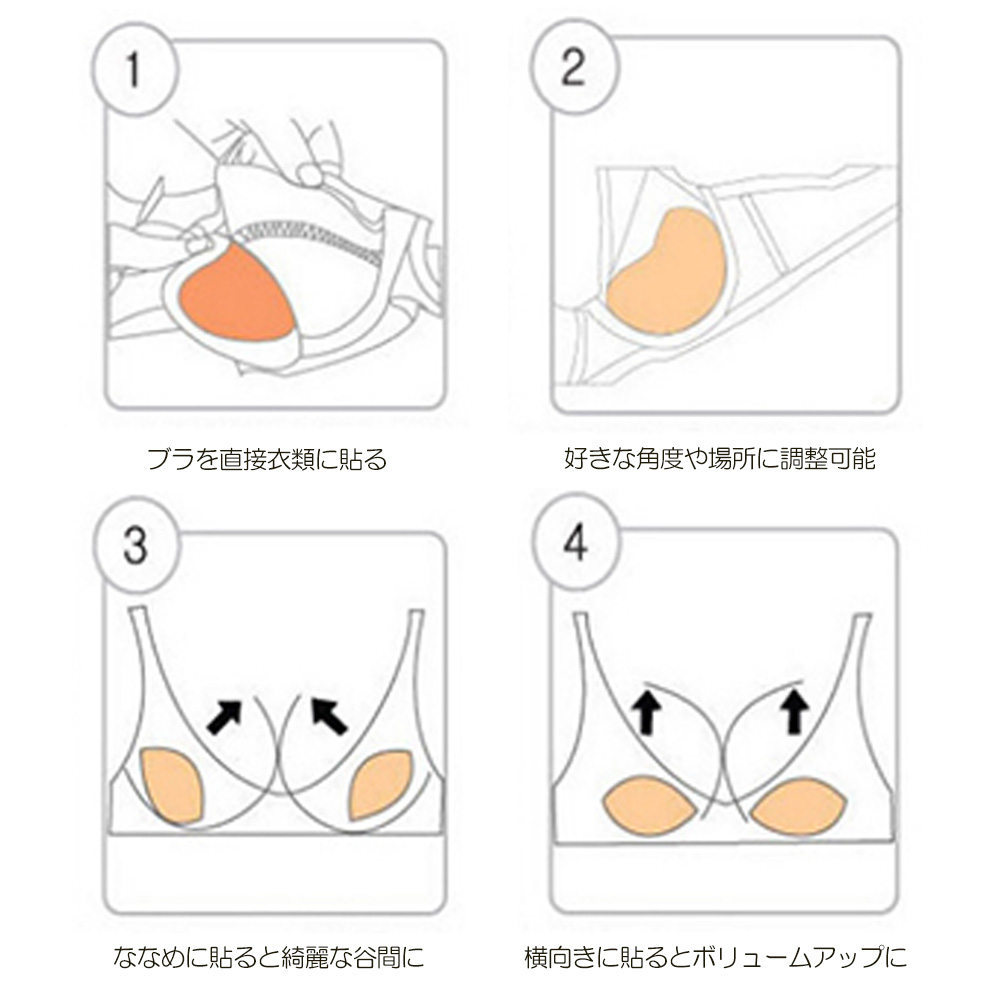 1

ブラを直接衣類に貼る

2

好きな角度や場所に調整可能

3

ななめに貼ると綺麗な谷間に

4

横向きに貼るとボリュームアップに