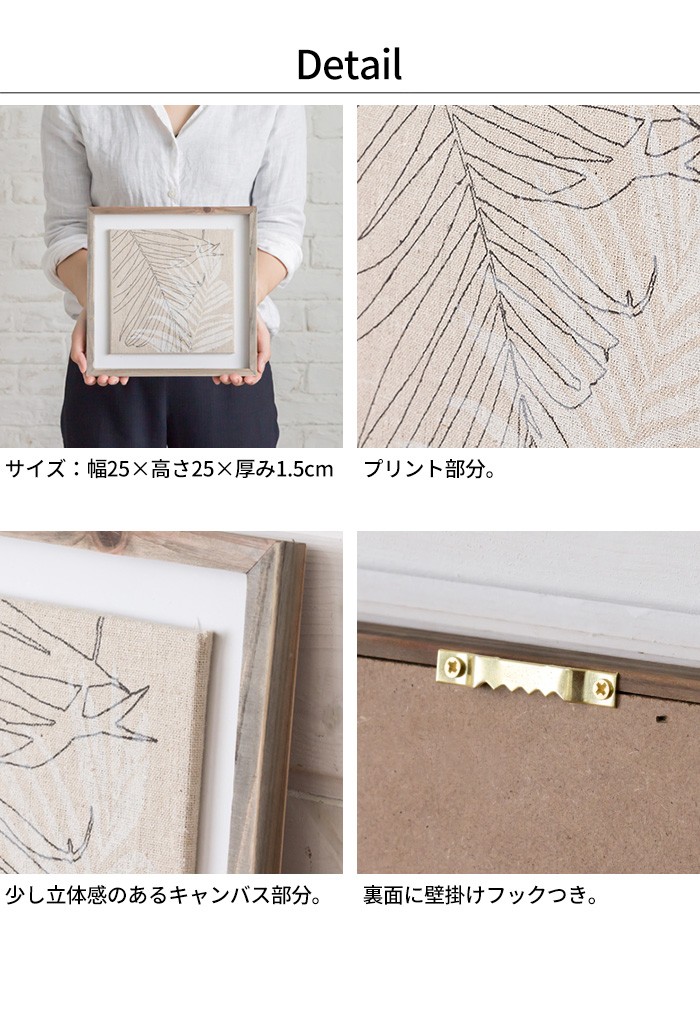 Detail

サイズ：幅25×高さ25×厚み1.5cm

プリント部分。

少し立体感のあるキャンバス部分。

裏面に壁掛けフックつき。