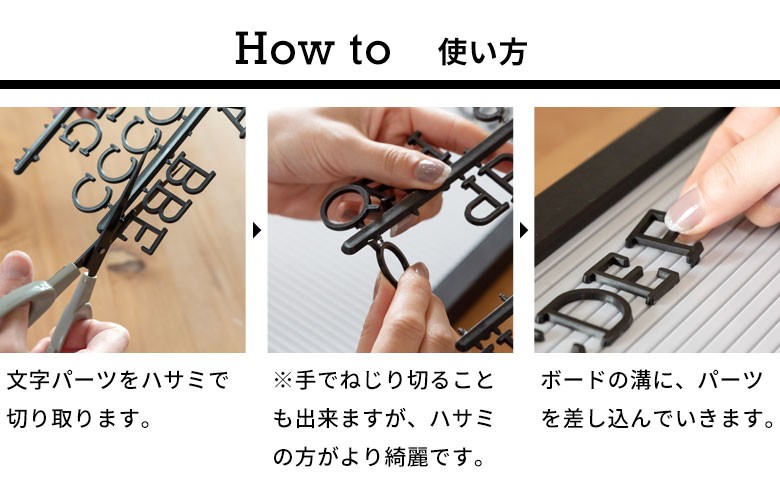 How to　使い方

文字パーツをハサミで切り取ります。

※手でねじり切ることも出来ますが、ハサミの方がより綺麗です。

ボードの溝に、パーツを差し込んでいきます。