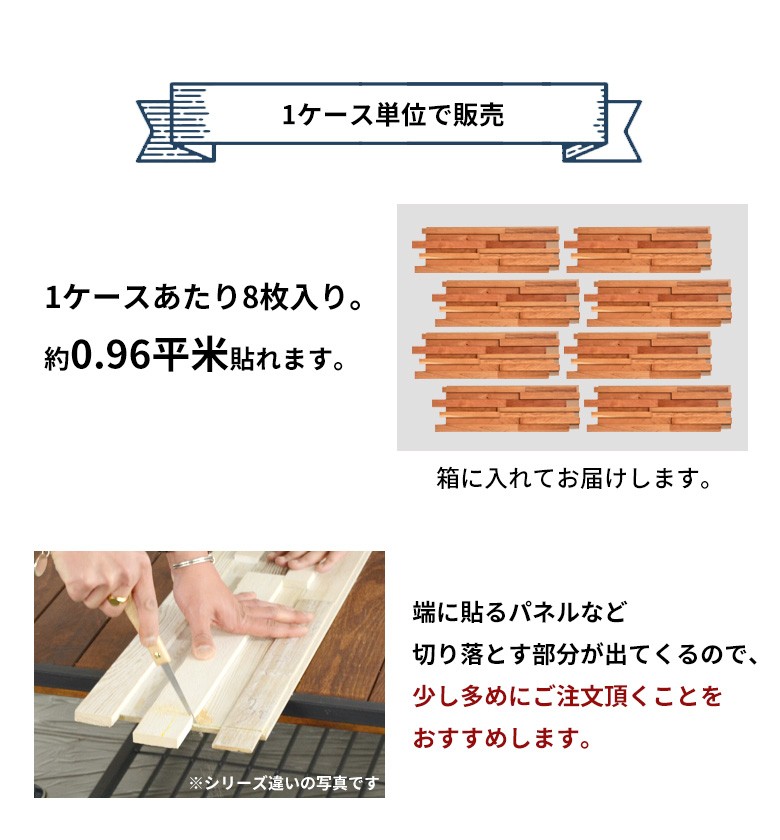 1ケース単位で販売

1ケースあたり8枚入り。
約0.96平米貼れます。

箱に入れてお届けします。

※シリーズ違いの写真です

端に貼るパネルなど
切り落とす部分が出てくるので、
少し多めにご注文頂くことを
おすすめします。