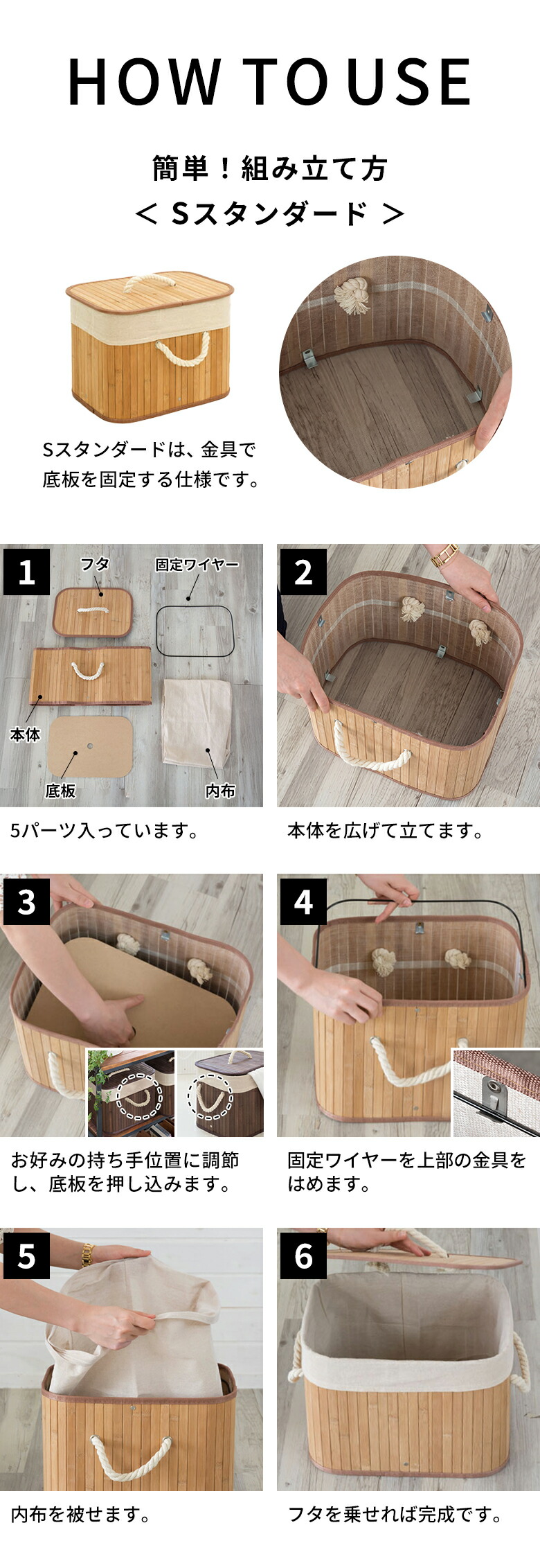 HOW TO USE

簡単！組み立て方
＜ Sスタンダード ＞

Sスタンダードは、金具で底板を固定する仕様です。

1
フタ
固定ワイヤー
本体
底板
内布

5パーツ入っています。

2

本体を広げて立てます。

3

お好みの持ち手位置に調節し、底板を押し込みます。

4

固定ワイヤーを上部の金具をはめます。

5

内布を被せます。

6

フタを乗せれば完成です。