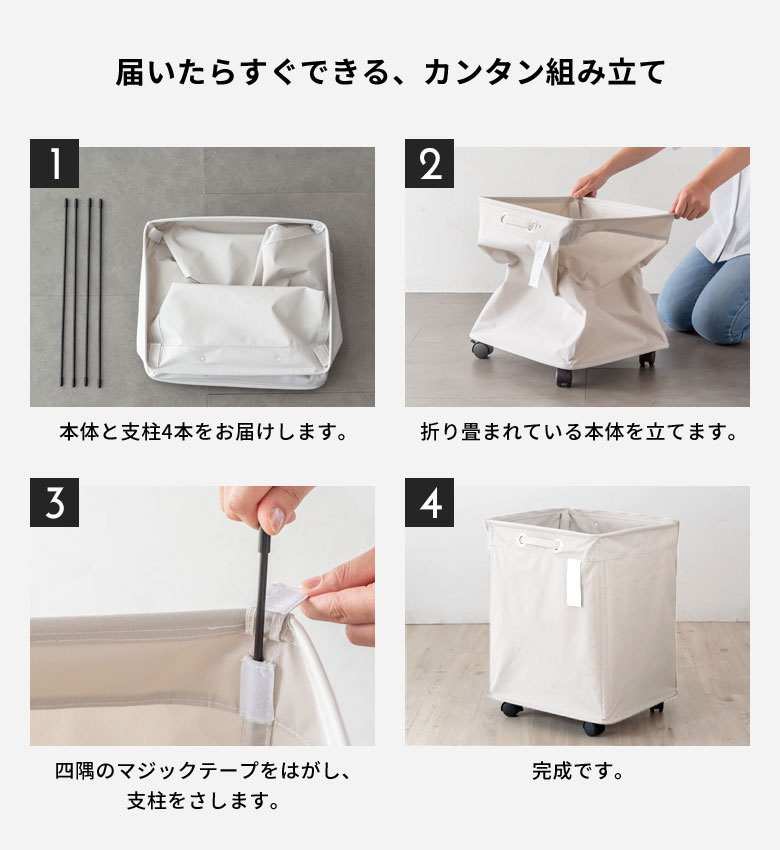 届いたらすぐできる、カンタン組み立て

1

本体と支柱4本をお届けします。

2

折り畳まれている本体を立てます。

3

四隅のマジックテープをはがし、支柱をさします。

4

完成です。