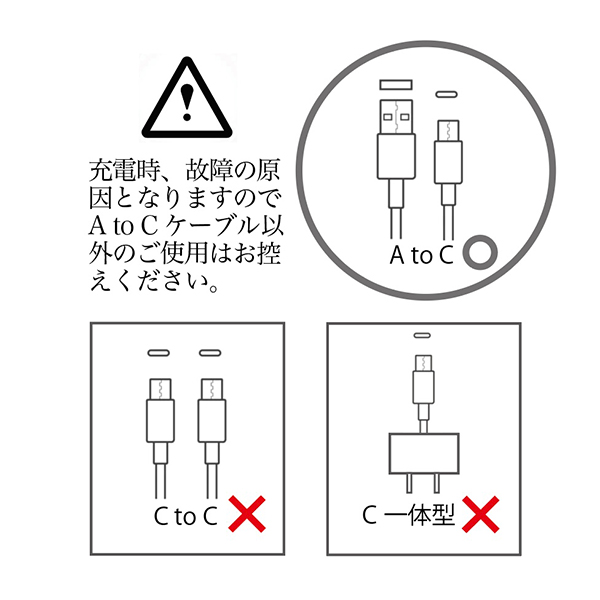 充電時、故障の原因となりますので A to C ケーブル以外のご使用はお控えください。

A to C

C to C

C 一体型