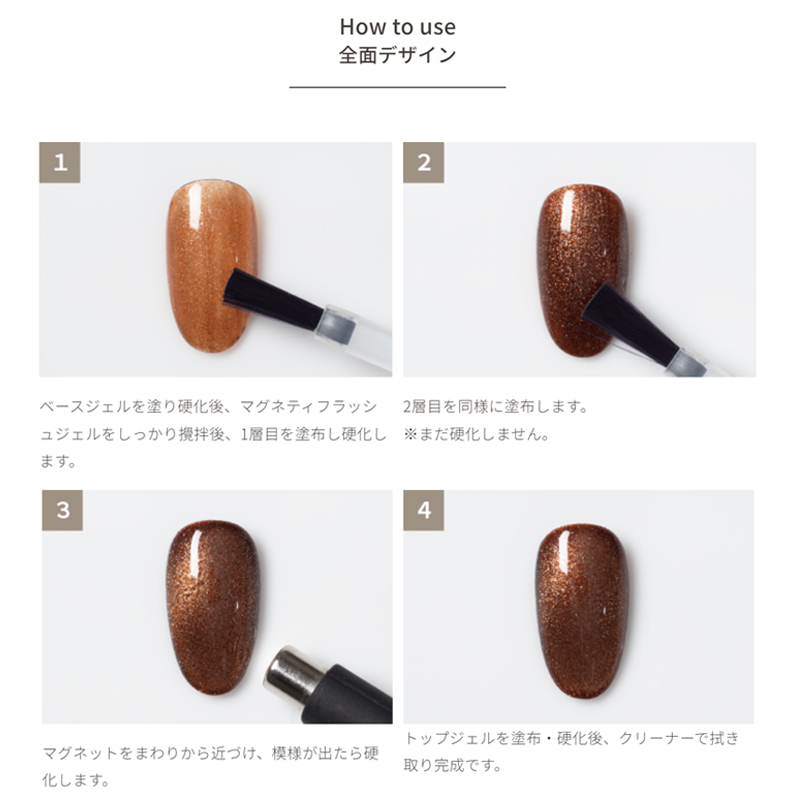 How to use
全面デザイン

1

ベースジェルを塗り硬化後、マグネティフラッシュジェルをしっかり攪拌後、1層目を塗布し硬化します。

2

2層目を同様に塗布します。
※まだ硬化しません。

3

マグネットをまわりから近づけ、模様が出たら硬化します。

4

トップジェルを塗布・硬化後、クリーナーで拭き取り完成です。