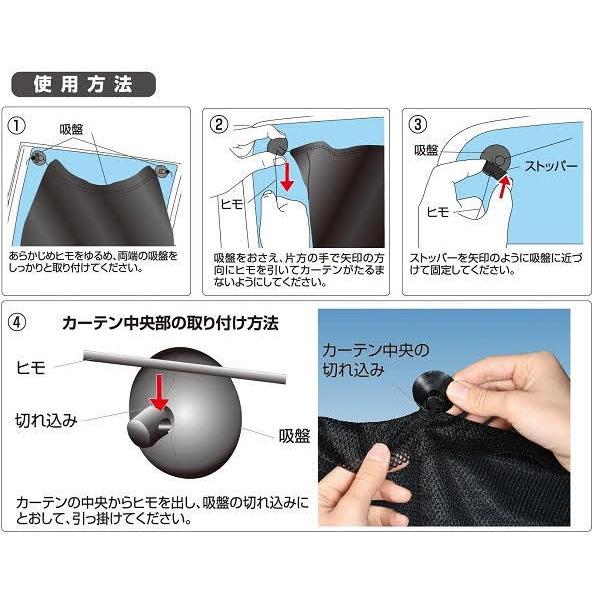 使用方法

①
吸盤
あらかじめヒモをゆるめ、両端の吸盤をしっかりと取り付けてください。

②
ヒモ
吸盤をおさえ、片方の手で矢印の方向にヒモを引いてカーテンがたるまないようにしてください。

③
吸盤
ストッパー
ヒモ
ストッパーを矢印のように吸盤に近づけて固定してください。

④ カーテン中央部の取り付け方法
ヒモ
切れ込み
吸盤
カーテンの中央からヒモを出し、吸盤の切れ込みにとおして、引っ掛けてください。

カーテン中央の切れ込み