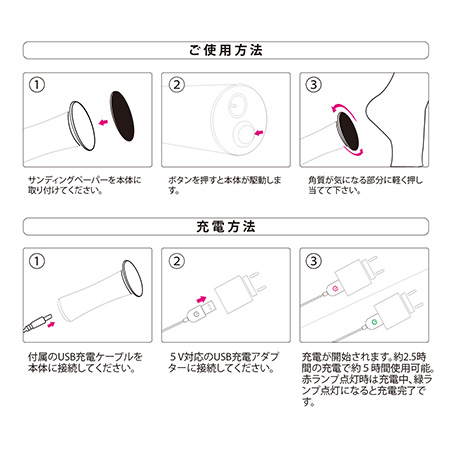 ご使用方法

①

サンディングペーパーを本体に取り付けてください。

②

ボタンを押すと本体が駆動します。

③

角質が気になる部分に軽く押し当てて下さい。

充電方法

①

付属のUSB充電ケーブルを本体に接続してください。

②

５V対応のUSB充電アダプターに接続してください。

③

充電が開始されます。約2.5時間の充電で約５時間使用可能。赤ランプ点灯時は充電中、緑ランプ点灯になると充電完了です。