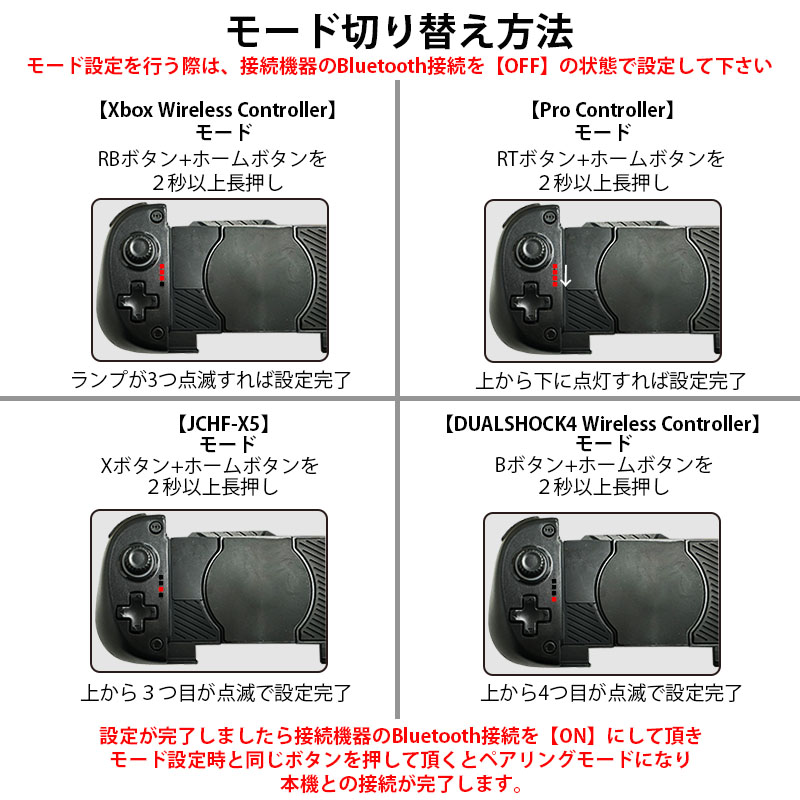 モード切り替え方法
モード設定を行う際は、接続機器のBluetooth接続を【OFF】の状態で設定して下さい

【Xbox Wireless Controller】
モード
RBボタン+ホームボタンを
２秒以上長押し

ランプが3つ点滅すれば設定完了

【Pro Controller】
モード
RTボタン+ホームボタンを
２秒以上長押し

上から下に点灯すれば設定完了

【JCHF-X5】
モード
Xボタン+ホームボタンを
２秒以上長押し

上から３つ目が点滅で設定完了

【DUALSHOCK4 Wireless Controller】
モード
Bボタン+ホームボタンを
２秒以上長押し

上から4つ目が点滅で設定完了

設定が完了しましたら接続機器のBluetooth接続を【ON】にして頂き
モード設定時と同じボタンを押して頂くとペアリングモードになり
本機との接続が完了します。