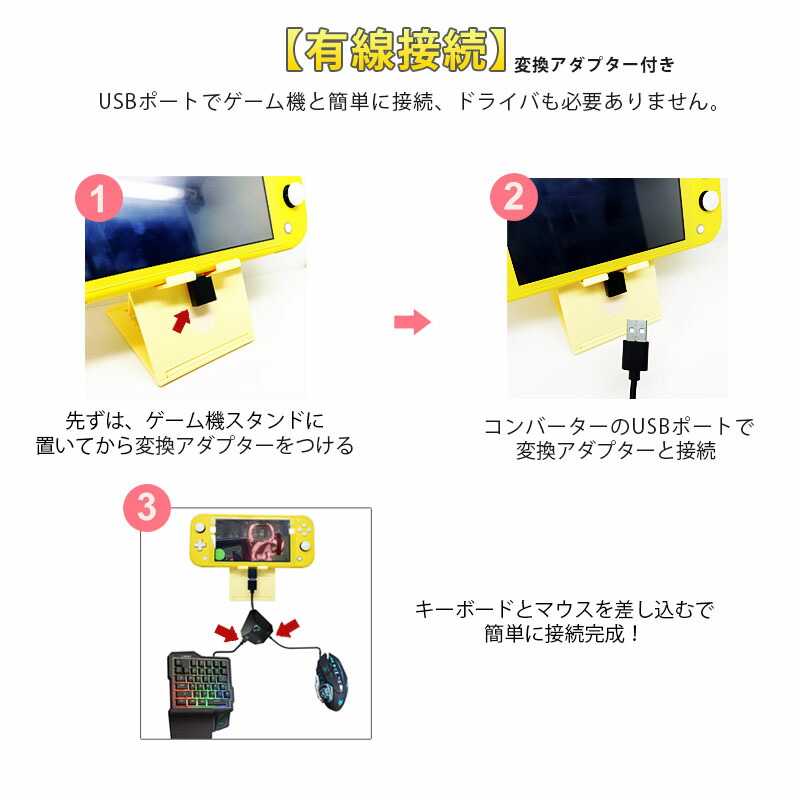 【有線接続】変換アダプター付き

USBポートでゲーム機と簡単に接続、ドライバも必要ありません。

1

先ずは、ゲーム機スタンドに置いてから変換アダプターをつける

2

コンバーターのUSBポートで変換アダプターと接続

3

キーボードとマウスを差し込むで簡単に接続完成！