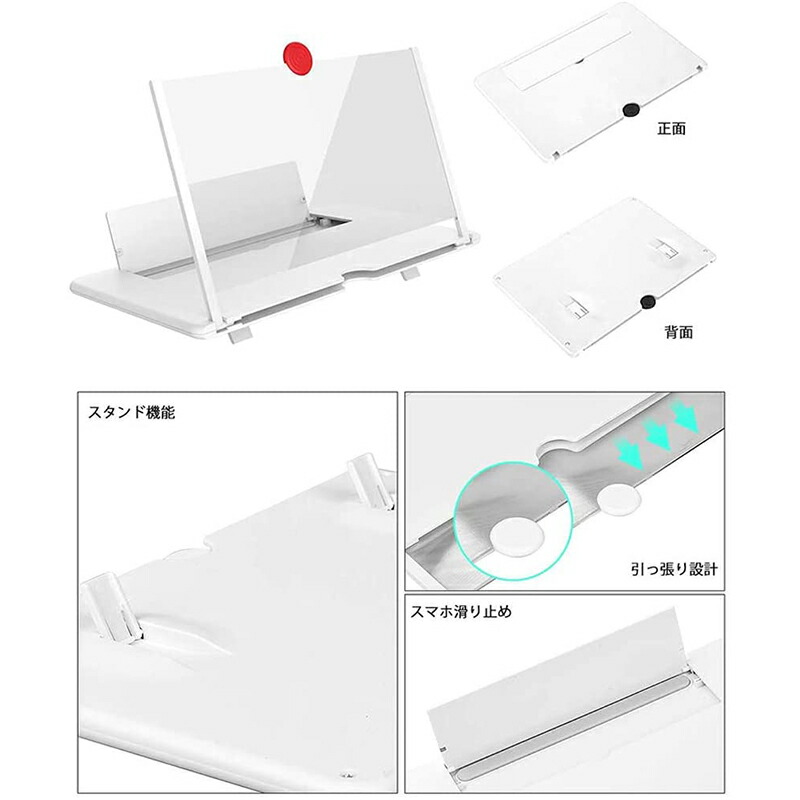 正面

背面

スタンド機能

引っ張り設計

スマホ滑り止め