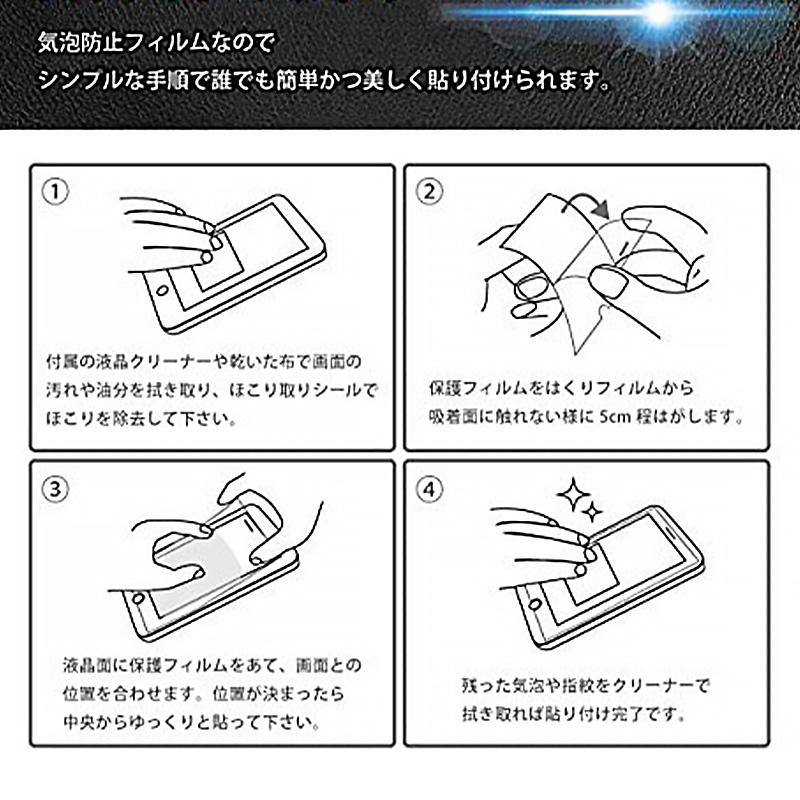 気泡防止フィルムなので
シンプルな手順で誰でも簡単かつ美しく貼り付けられます。

①

付属の液晶クリーナーや乾いた布で画面の汚れや油分を拭き取り、ほこり取りシールでほこりを除去して下さい。

②

保護フィルムをはくりフィルムから吸着面に触れない様に 5cm 程はがします。

③

液晶面に保護フィルムをあて、画面との位置を合わせます。位置が決まったら中央からゆっくりと貼って下さい。

④

残った気泡や指紋をクリーナーで拭き取れば貼り付け完了です。