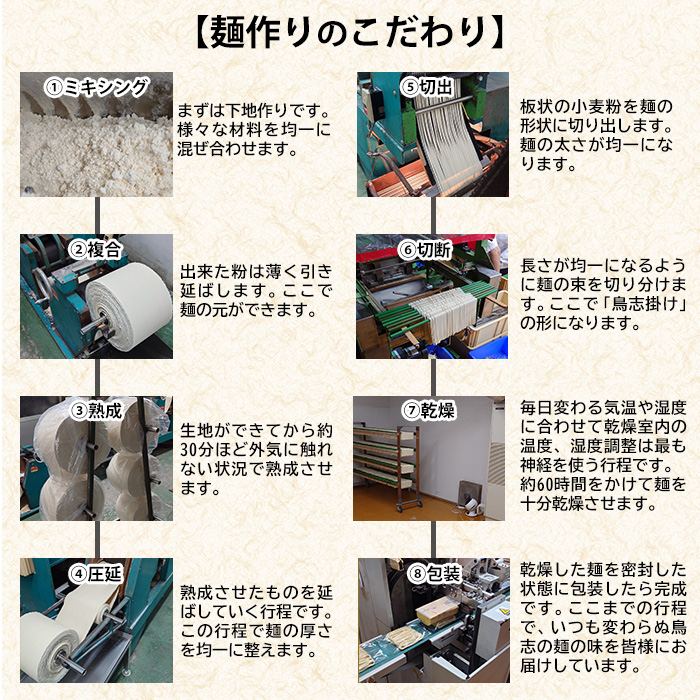 【麺作りのこだわり】

①ミキシング

まずは下地作りです。様々な材料を均一に混ぜ合わせます。

②複合

出来た粉は薄く引き延ばします。ここで麺の元ができます。

③熟成

生地ができてから約30分ほど外気に触れない状況で熟成させます。

④圧延

熟成させたものを延ばしていく行程です。この行程で麺の厚さを均一に整えます。

⑤切出

板状の小麦粉を麺の形状に切り出します。麺の太さが均一になります。

⑥切断

長さが均一になるように麺の束を切り分けます。ここで「鳥志掛け」の形になります。

⑦乾燥

毎日変わる気温や湿度に合わせて乾燥室内の温度、湿度調整は最も神経を使う行程です。約60時間をかけて麺を十分乾燥させます。

⑧包装

乾燥した麺を密封した状態に包装したら完成です。ここまでの行程で、いつも変わらぬ鳥志の麺の味を皆様にお届けしています。