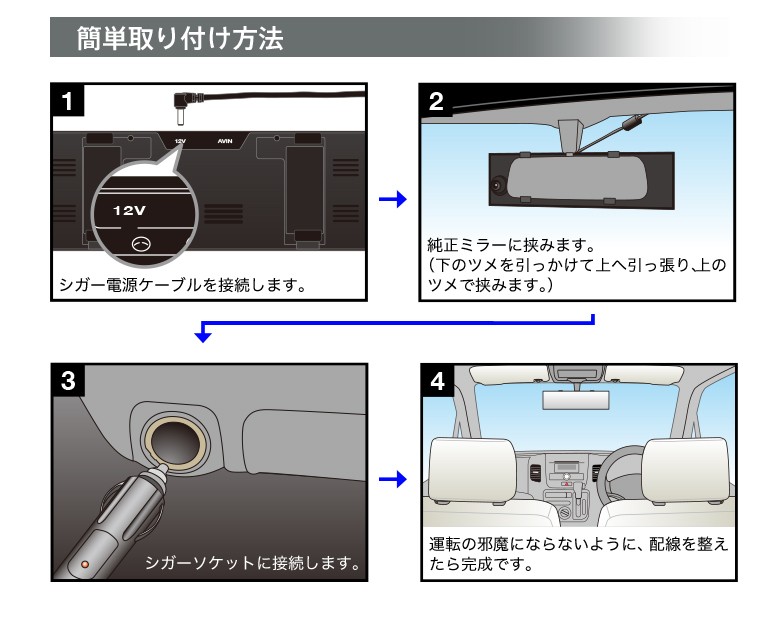 簡単取り付け方法

1

12V AVIN

12V

シガー電源ケーブルを接続します。

2

純正ミラーに挟みます。
（下のツメを引っかけて上へ引っ張り､上のツメで挟みます。）

3

シガーソケットに接続します。

4

運転の邪魔にならないように、配線を整えたら完成です。