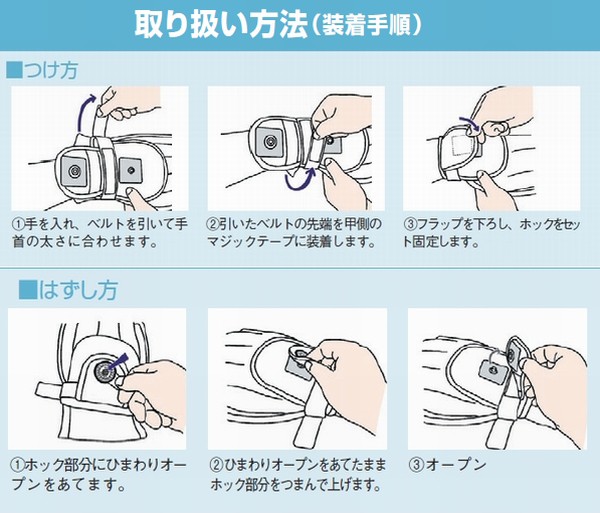 取り扱い方法（装着手順）

■つけ方

①手を入れ、ベルトを引いて手首の太さに合わせます。

②引いたベルトの先端を甲側のマジックテープに装着します。

③フラップを下ろし、ホックをセット固定します。

■はずし方

①ホック部分にひまわりオープンをあてます。

②ひまわりオープンをあてたままホック部分をつまんで上げます。

③オープン