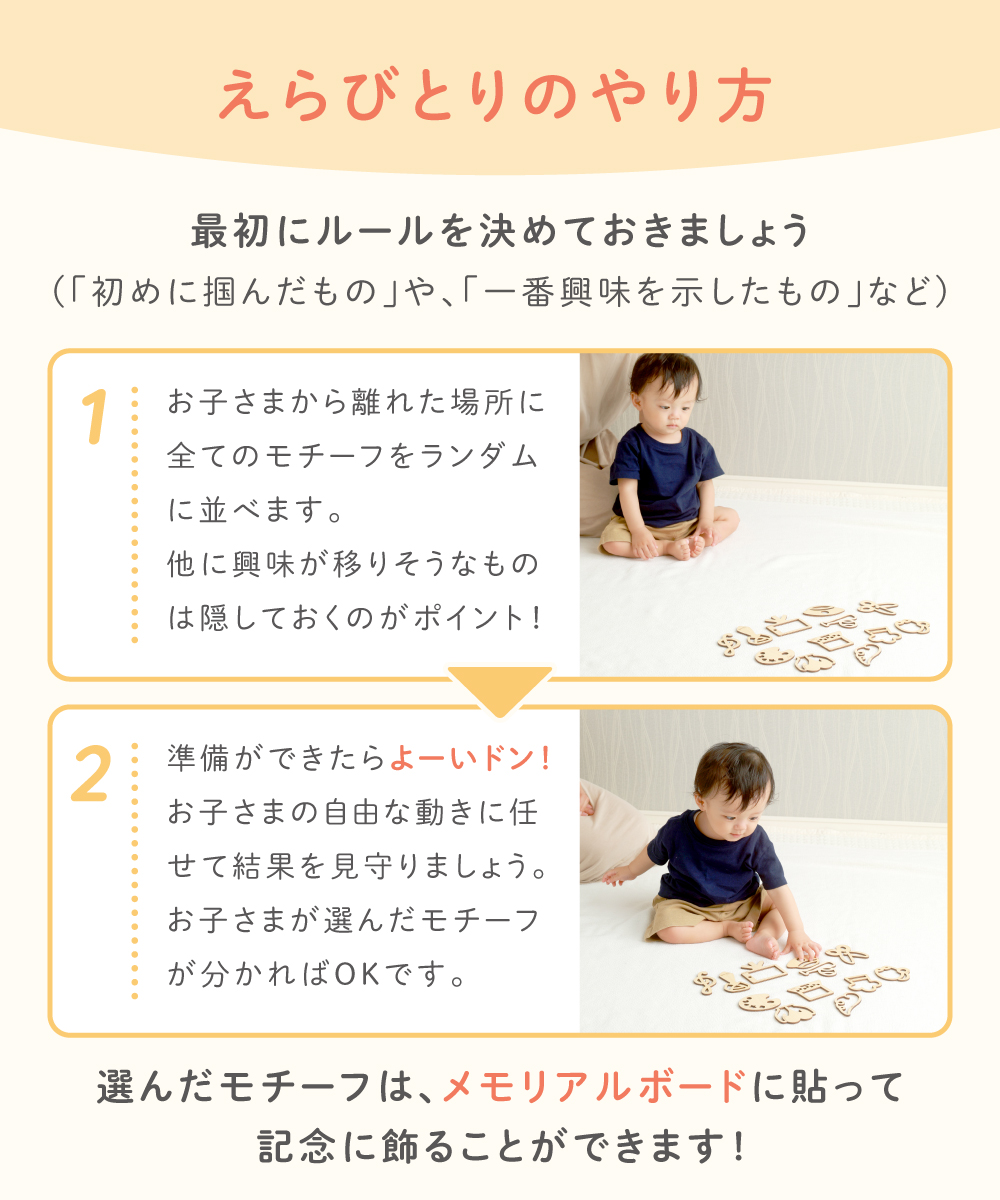 えらびとりのやり方

最初にルールを決めておきましょう
（「初めに掴んだもの」や、「一番興味を示したもの」など）

1

お子さまから離れた場所に全てのモチーフをランダムに並べます。
他に興味が移りそうなものは隠しておくのがポイント！

2

準備ができたらよーいドン！
お子さまの自由な動きに任せて結果を見守りましょう。
お子さまが選んだモチーフが分かればOKです。

選んだモチーフは、メモリアルボードに貼って記念に飾ることができます！