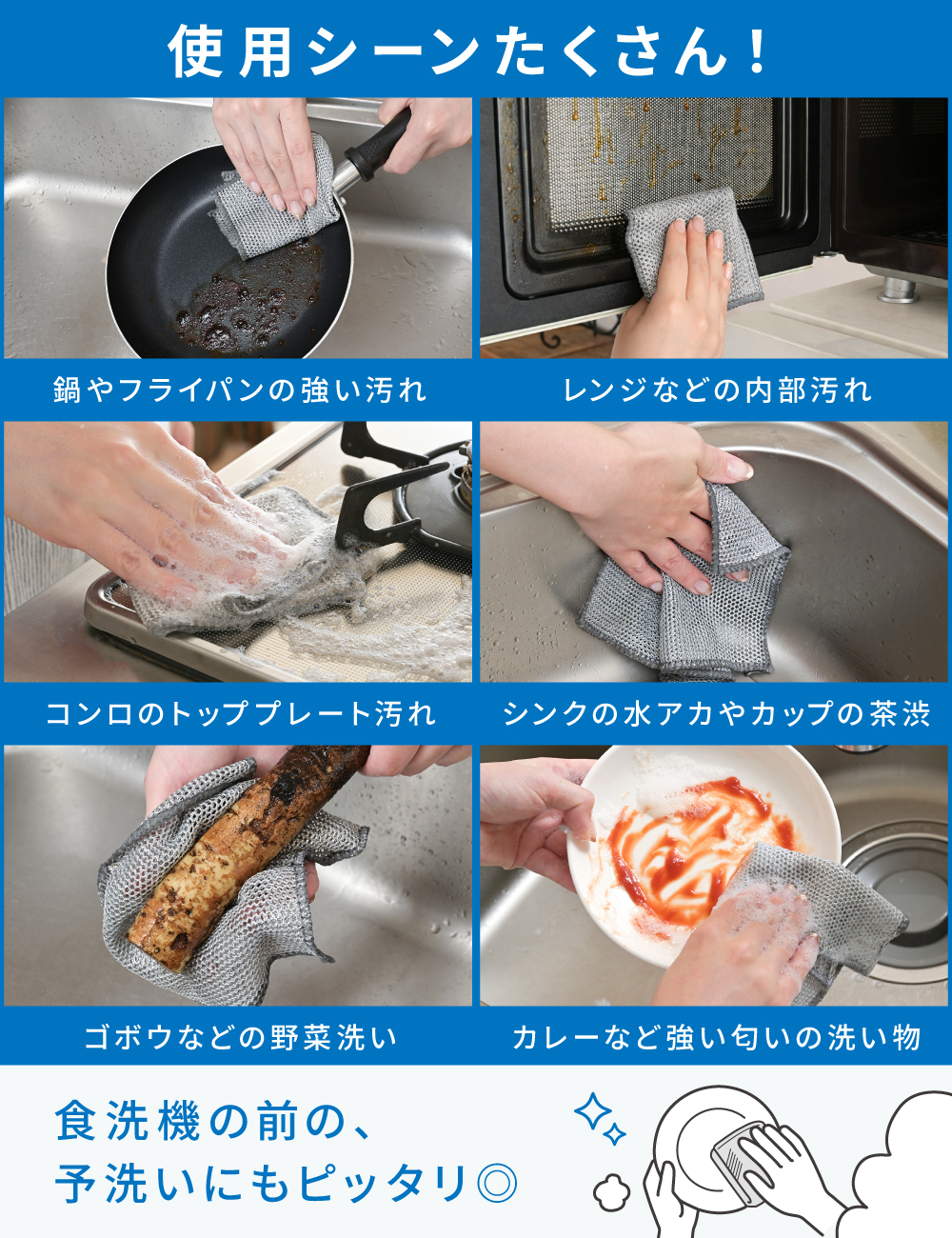 使用シーンたくさん！

鍋やフライパンの強い汚れ

レンジなどの内部汚れ

コンロのトッププレート汚れ

シンクの水アカやカップの茶渋

ゴボウなどの野菜洗い

カレーなど強い匂いの洗い物

食洗機の前の、
予洗いにもピッタリ◎