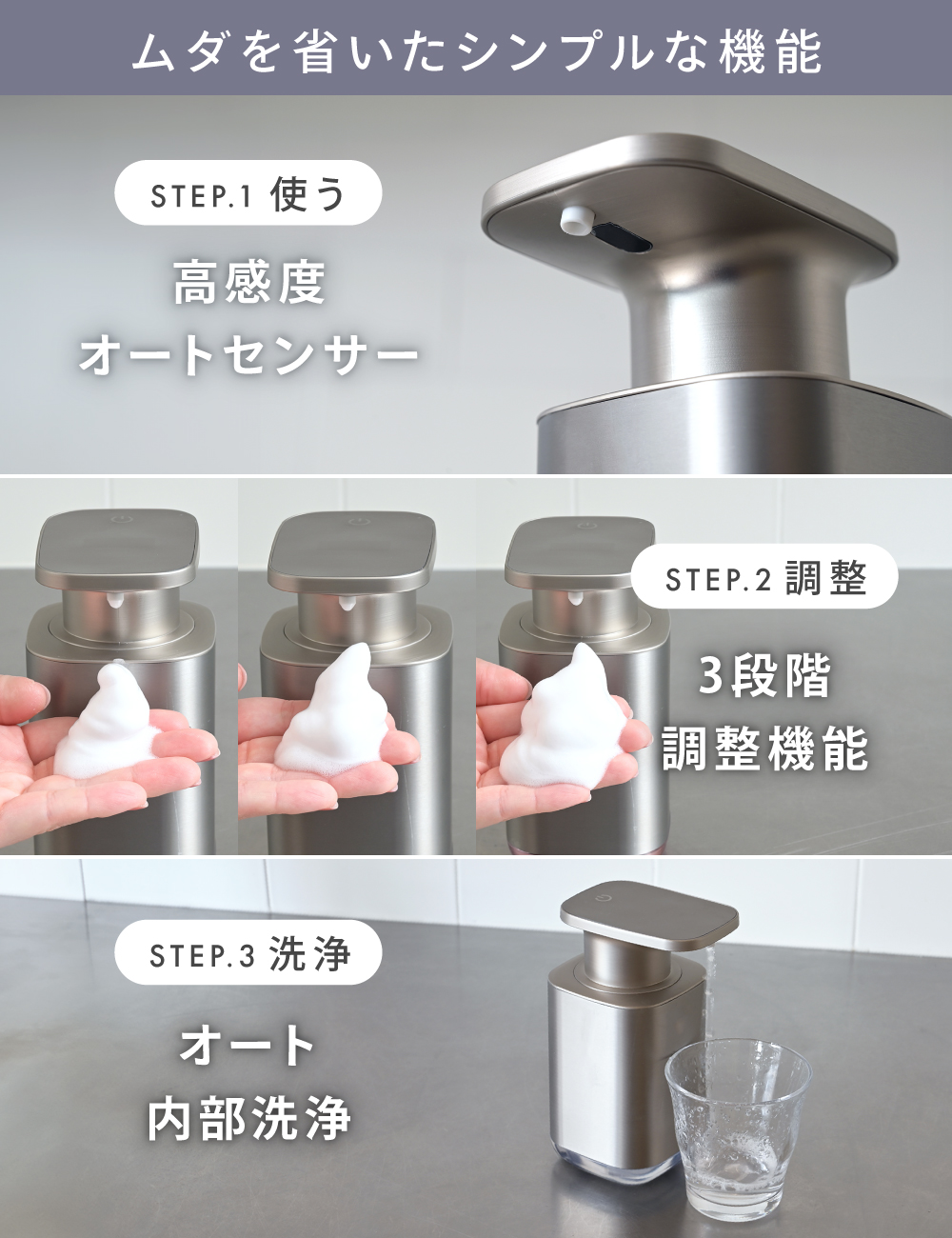 ムダを省いたシンプルな機能

STEP.1 使う

高感度
オートセンサー

STEP.2 調整

3段階
調整機能

STEP.3 洗浄

オート
内部洗浄