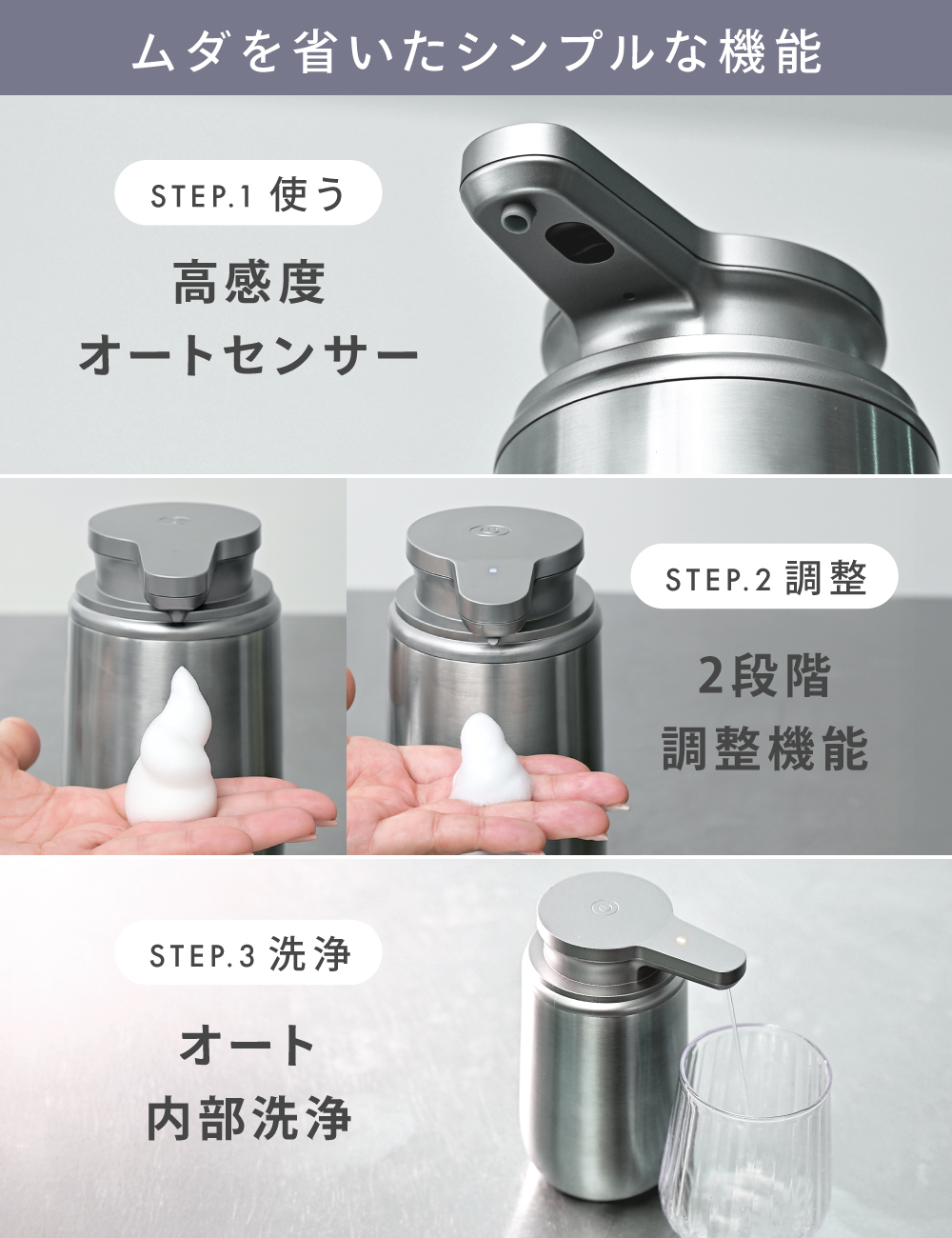 ムダを省いたシンプルな機能

STEP.1 使う

高感度
オートセンサー

STEP.2 調整

2段階
調整機能

STEP.3 洗浄

オート
内部洗浄