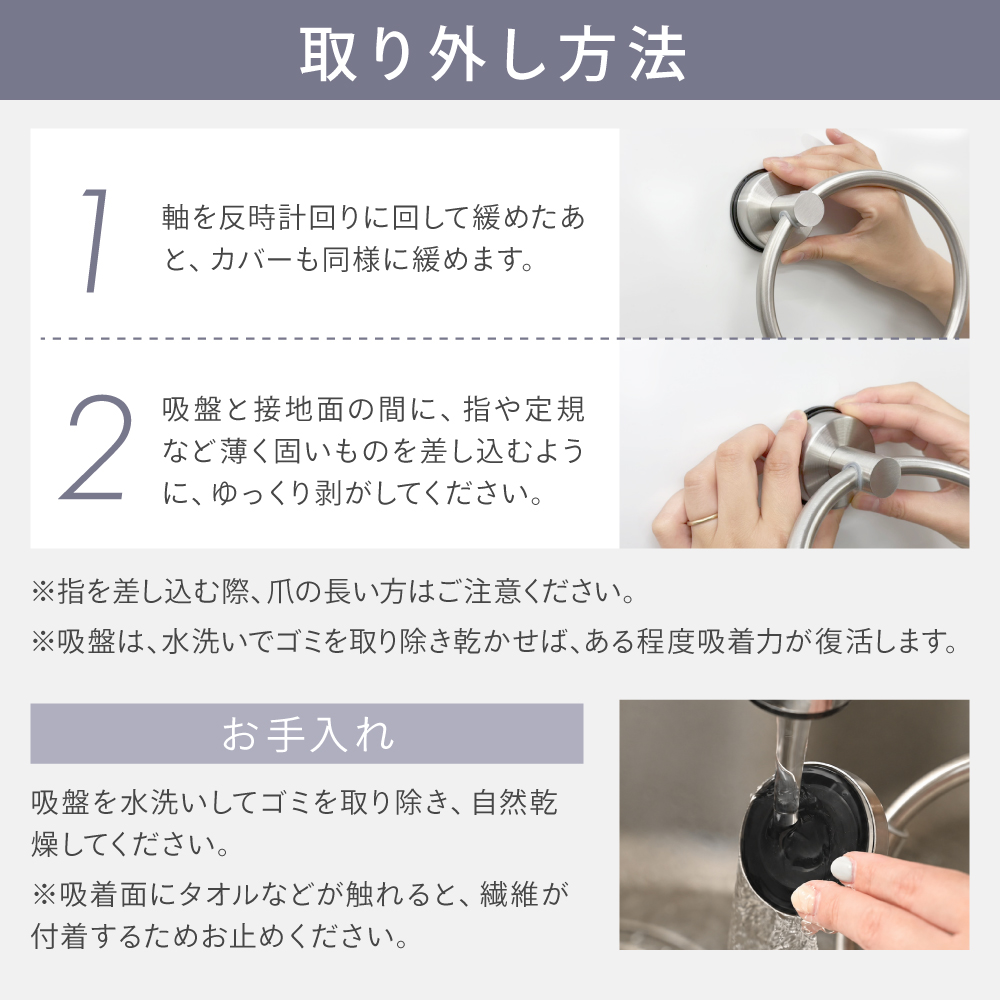 取り外し方法

1

軸を反時計回りに回して緩めたあと、カバーも同様に緩めます。

2

吸盤と接地面の間に、指や定規など薄く固いものを差し込むように、ゆっくり剥がしてください。

※指を差し込む際、爪の長い方はご注意ください。

※吸盤は、水洗いでゴミを取り除き乾かせば、ある程度吸着力が復活します。

お手入れ

吸盤を水洗いしてゴミを取り除き、自然乾燥してください。

※吸着面にタオルなどが触れると、繊維が付着するためお止めください。