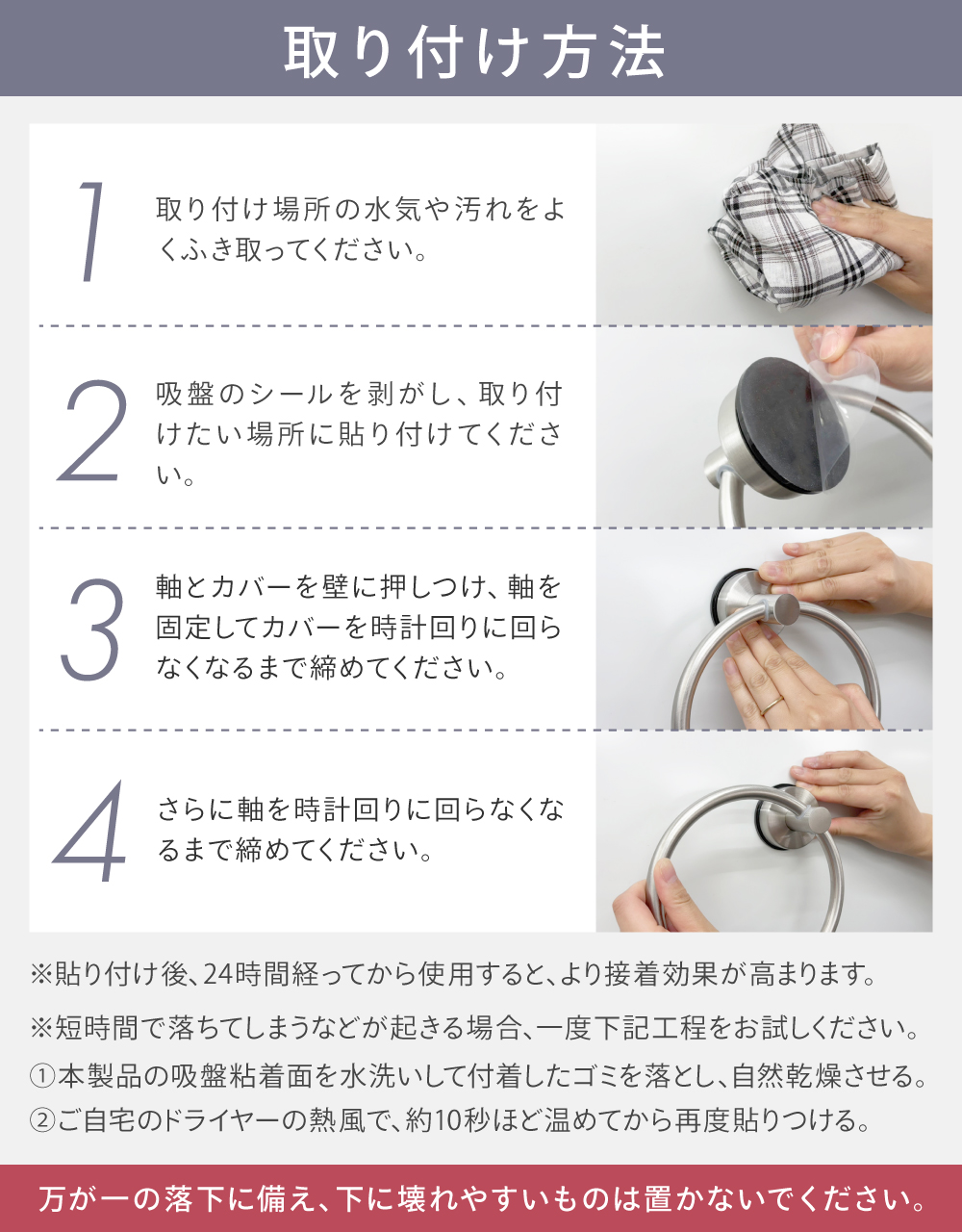 取り付け方法

1
取り付け場所の水気や汚れをよくふき取ってください。

2
吸盤のシールを剥がし、取り付けたい場所に貼り付けてください。

3
軸とカバーを壁に押しつけ、軸を固定してカバーを時計回りに回らなくなるまで締めてください。

4
さらに軸を時計回りに回らなくなるまで締めてください。

※貼り付け後、24時間経ってから使用すると、より接着効果が高まります。

※短時間で落ちてしまうなどが起きる場合、一度下記工程をお試しください。
①本製品の吸盤粘着面を水洗いして付着したゴミを落とし、自然乾燥させる。
②ご自宅のドライヤーの熱風で、約10秒ほど温めてから再度貼りつける。

万が一の落下に備え、下に壊れやすいものは置かないでください。