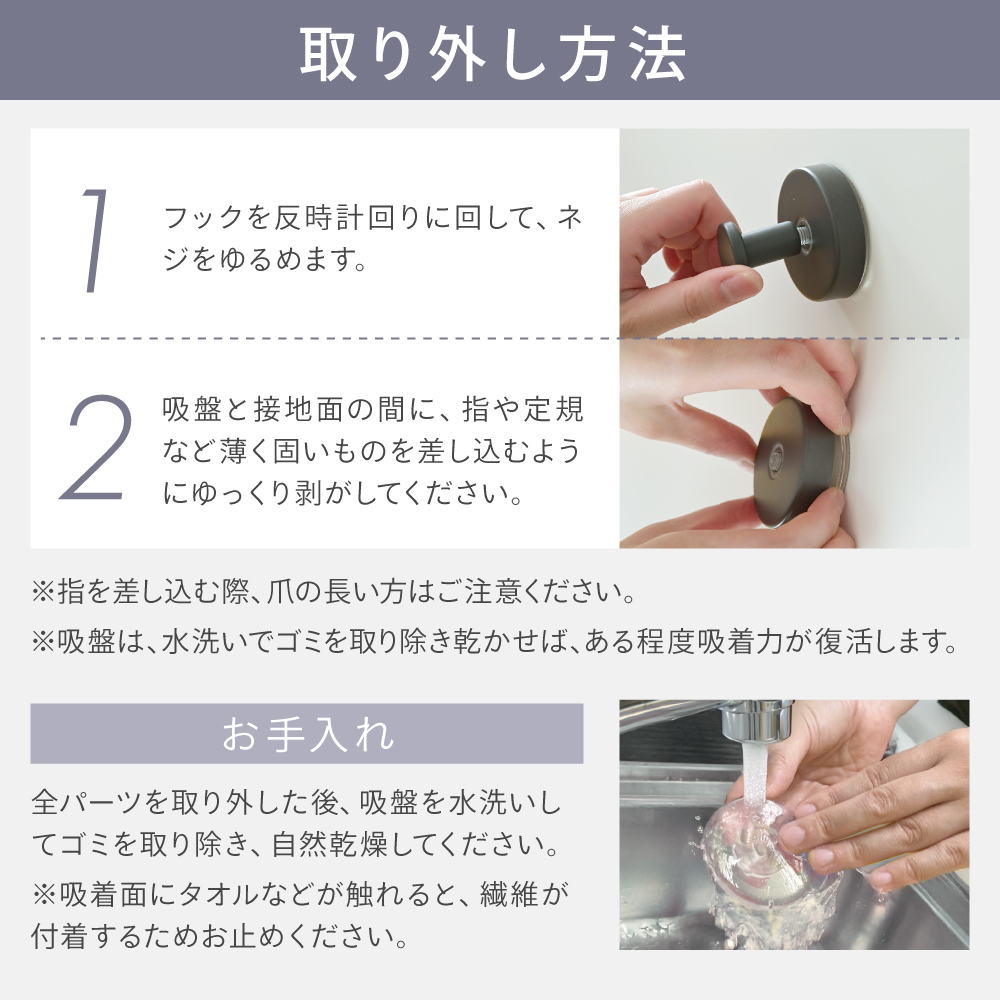 取り外し方法

1
フックを反時計回りに回して、ネジをゆるめます。

2
吸盤と接地面の間に、指や定規など薄く固いものを差し込むようにゆっくり剥がしてください。

※指を差し込む際、爪の長い方はご注意ください。
※吸盤は、水洗いでゴミを取り除き乾かせば、ある程度吸着力が復活します。

お手入れ

全パーツを取り外した後、吸盤を水洗いしてゴミを取り除き、自然乾燥してください。
※吸着面にタオルなどが触れると、繊維が付着するためお止めください。